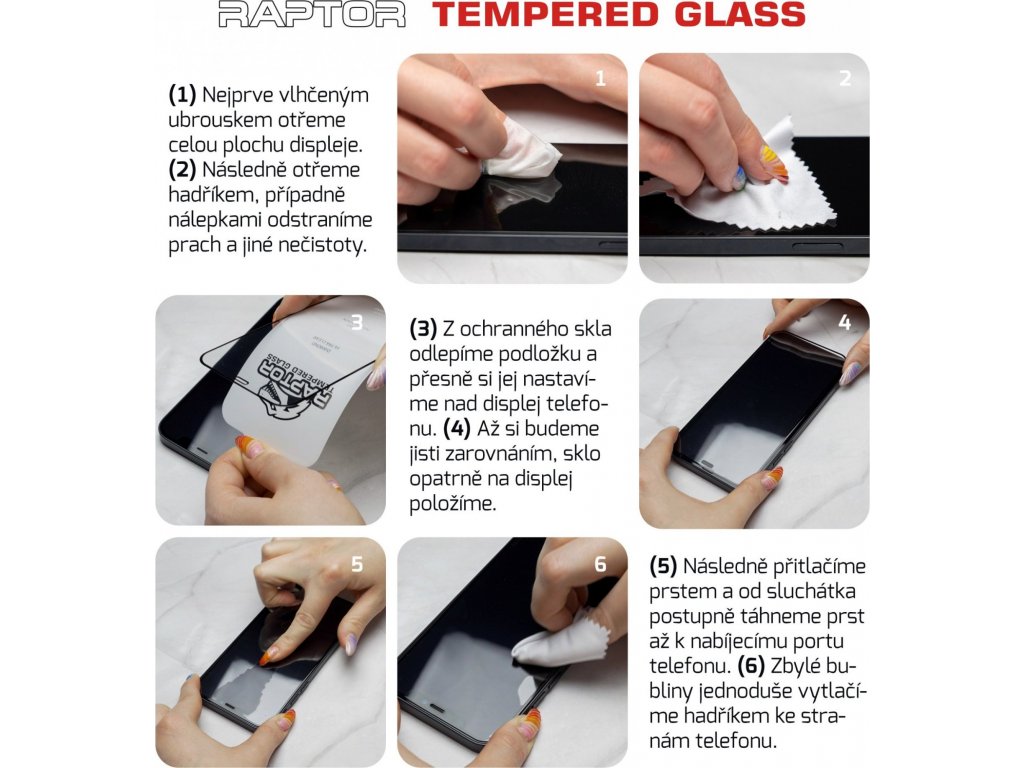 RAPTOR TEMPERED GLASS

(1) Nejprve vlhčeným ubrouskem otřeme celou plochu displeje. (2) Následně otřeme hadříkem, případně nálepkami odstraníme prach a jiné nečistoty.

1

2

3

RAPTOR TEMPERED GLASS

(3) Z ochranného skla odlepíme podložku a přesně si jej nastavíme nad displej telefonu. (4) Až si budeme jisti zarovnáním, sklo opatrně na displej položíme.

4

5

6

(5) Následně přitlačíme prstem a od sluchátka postupně táhneme prst až k nabíjecímu portu telefonu. (6) Zbylé bubliny jednoduše vytlačíme hadříkem ke stranám telefonu.