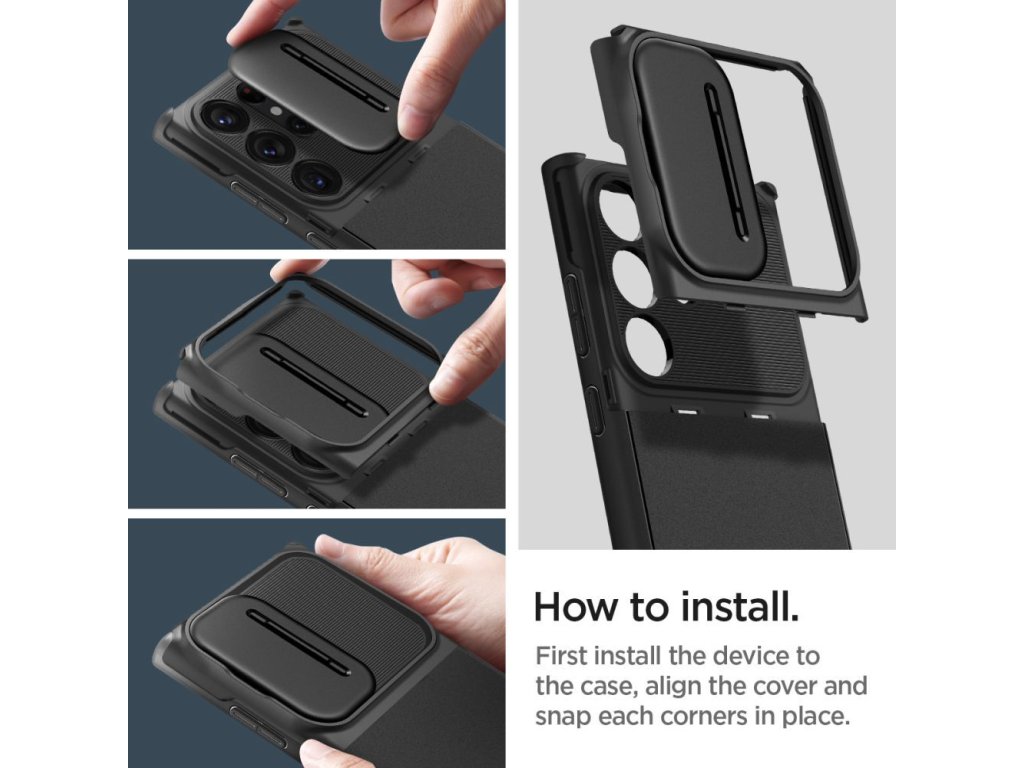 How to install.

First install the device to the case, align the cover and snap each corners in place.