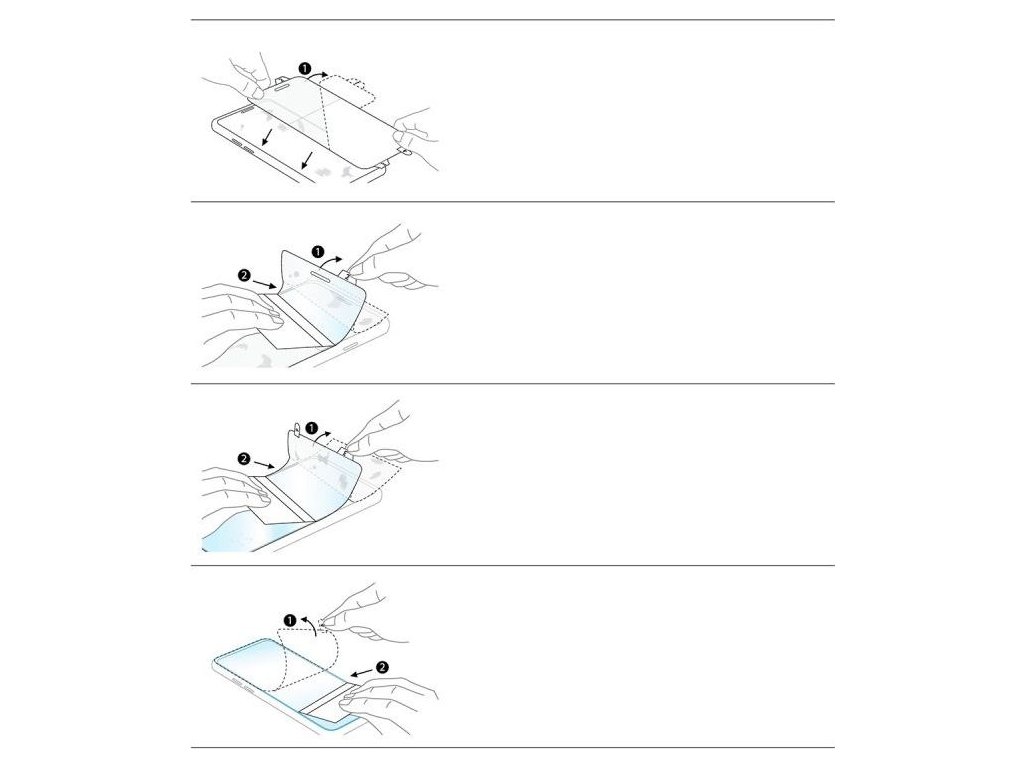 1

1
2

1
2

1
2