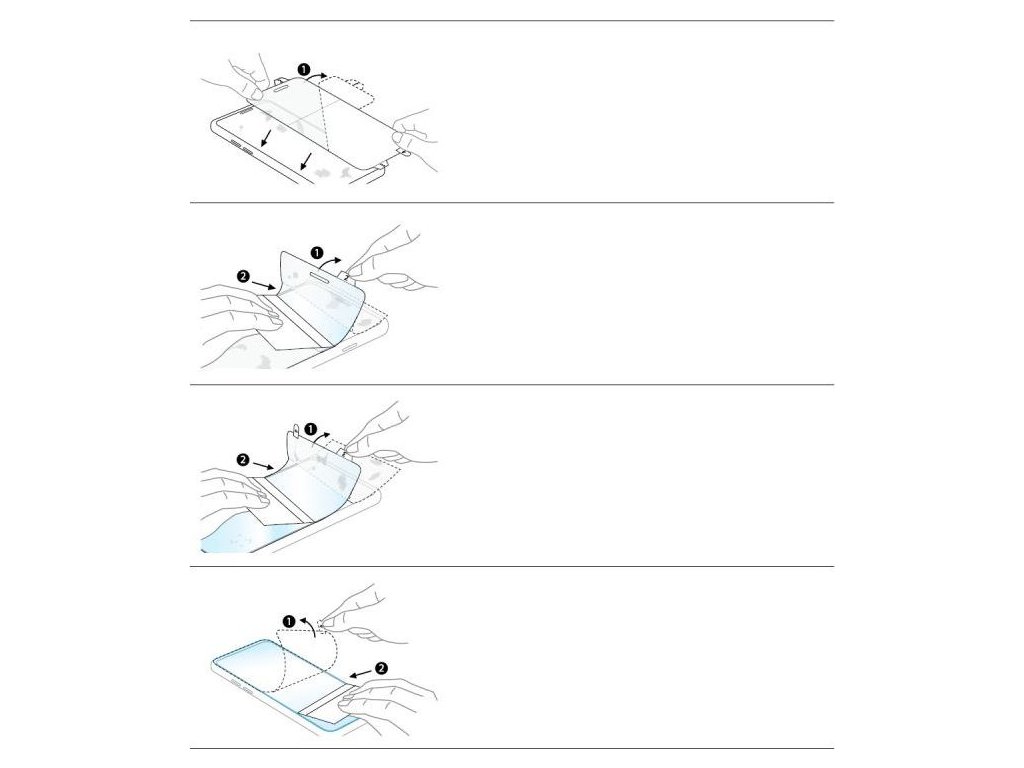 1

1
2

1
2

1
2