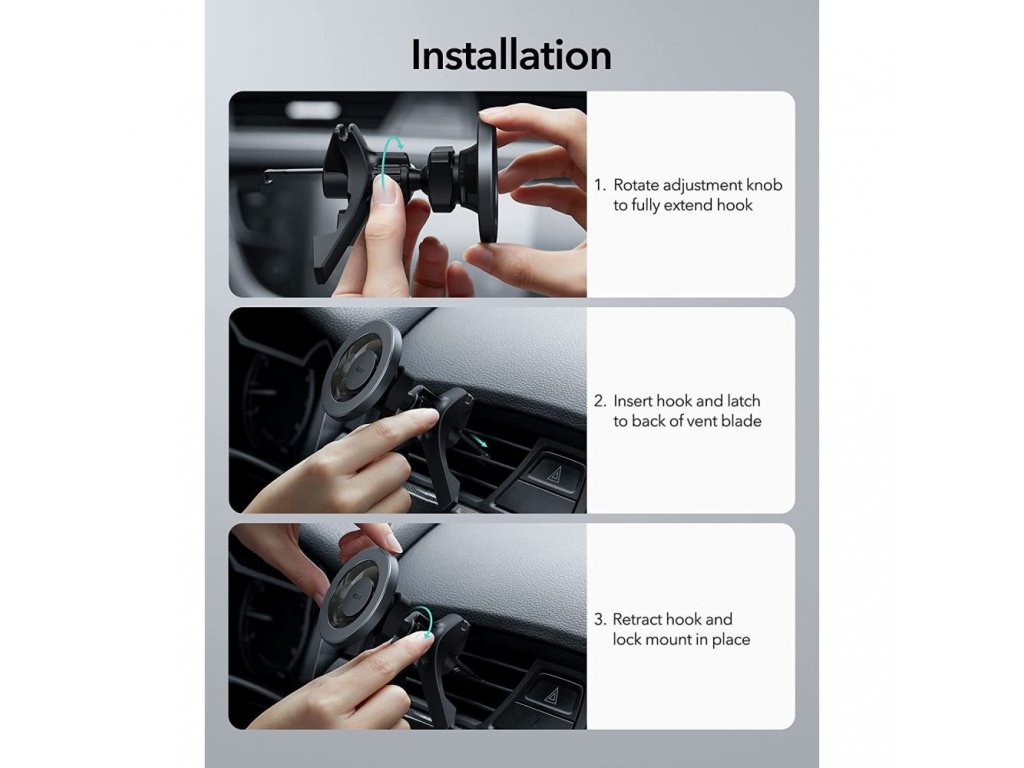 Installation

1. Rotate adjustment knob to fully extend hook

2. Insert hook and latch to back of vent blade

3. Retract hook and lock mount in place