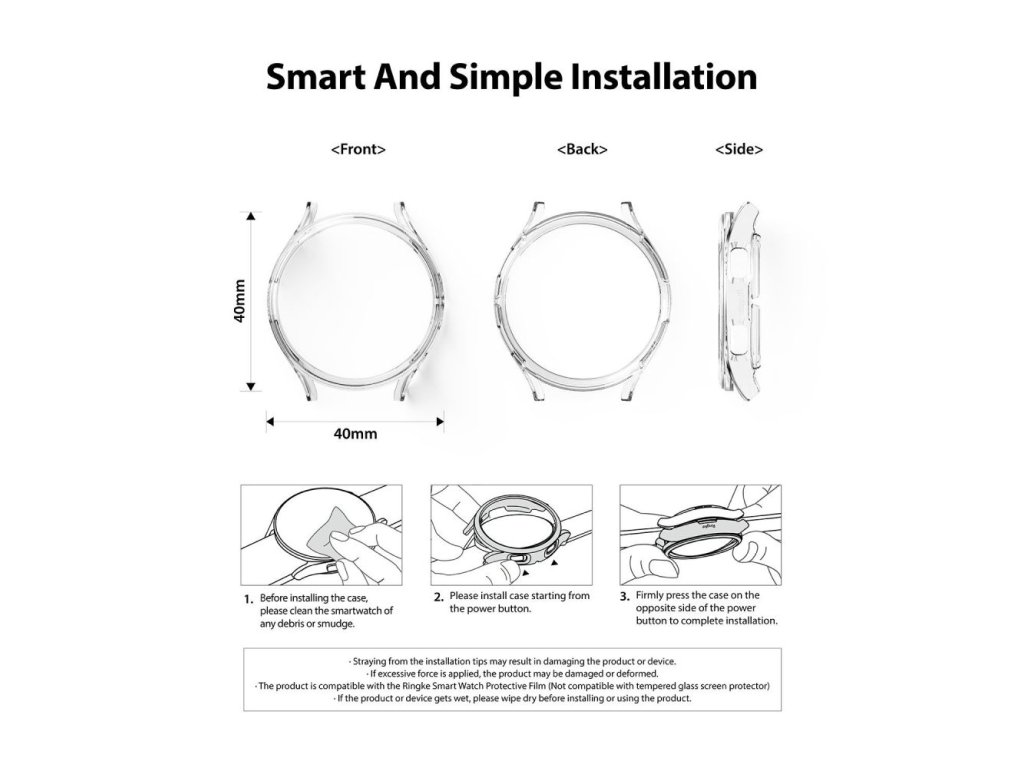 Smart And Simple Installation

<Front>

<Back>

<Side>

40mm

40mm

1. Before installing the case, please clean the smartwatch of any debris or smudge.

2. Please install case starting from the power button.

3. Firmly press the case on the opposite side of the power button to complete installation.

· Straying from the installation tips may result in damaging the product or device.
· If excessive force is applied, the product may be damaged or deformed.
· The product is compatible with the Ringke Smart Watch Protective Film (Not compatible with tempered glass screen protector)
· If the product or device gets wet, please wipe dry before installing or using the product.