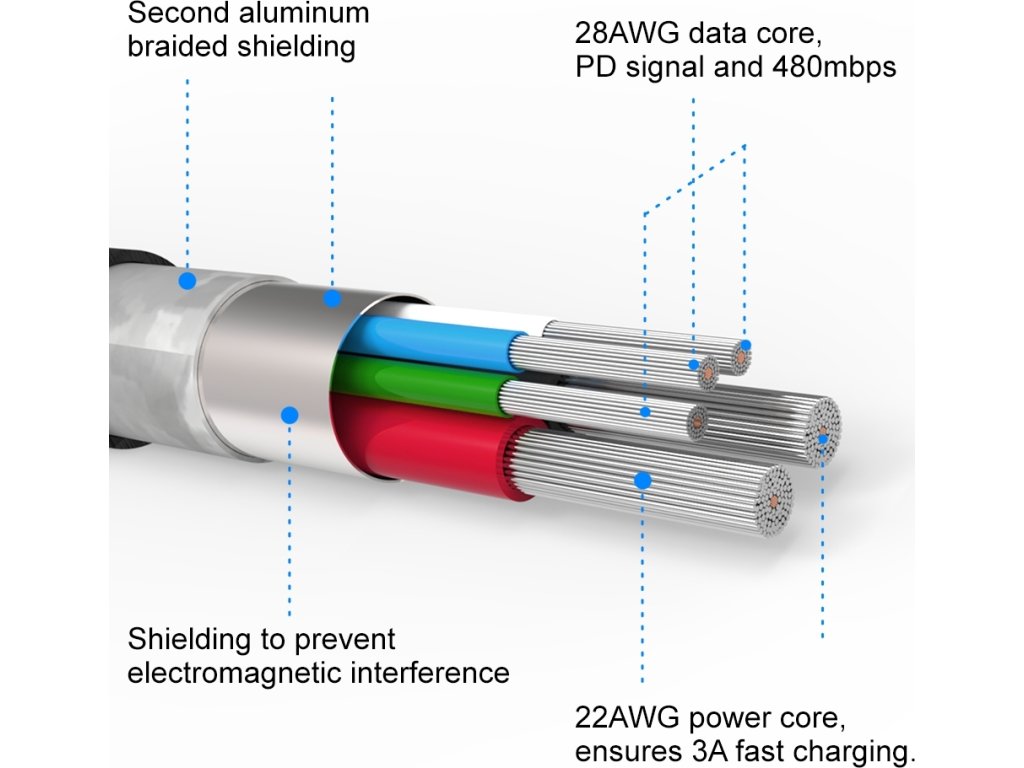 Second aluminum braided shielding

28AWG data core, PD signal and 480mbps

Shielding to prevent electromagnetic interference

22AWG power core, ensures 3A fast charging.