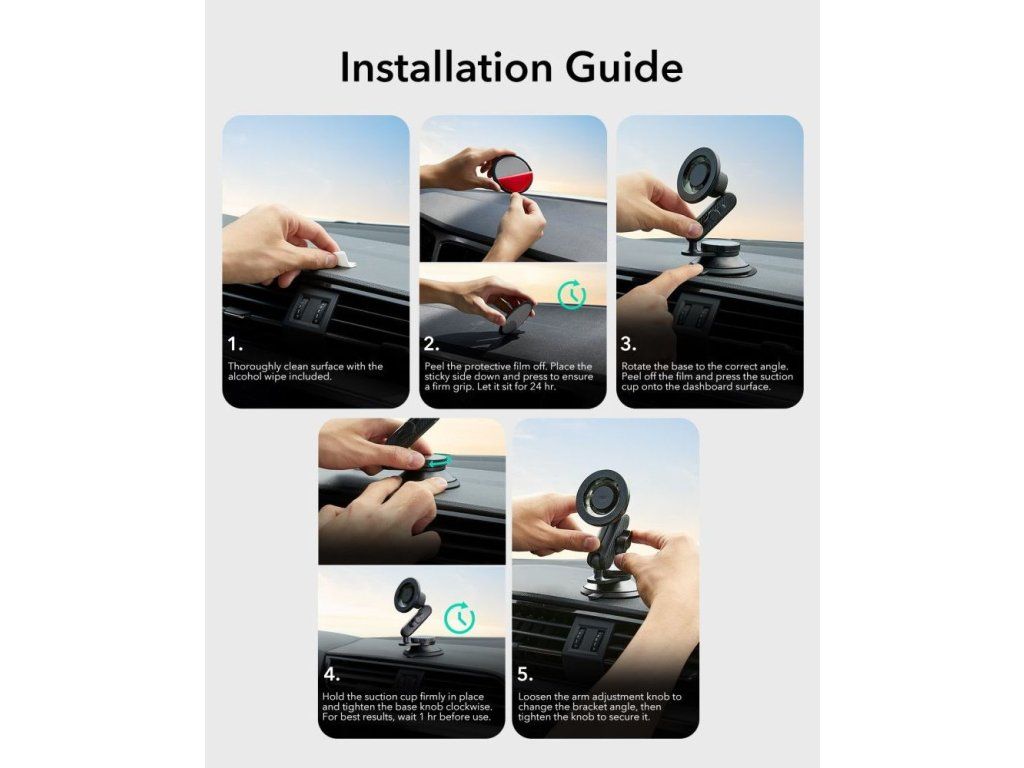 Installation Guide

1.
Thoroughly clean surface with the alcohol wipe included.

2.
Peel the protective film off. Place the sticky side down and press to ensure a firm grip. Let it sit for 24 hr.

3.
Rotate the base to the correct angle. Peel off the film and press the suction cup onto the dashboard surface.

4.
Hold the suction cup firmly in place and tighten the base knob clockwise. For best results, wait 1 hr before use.

5.
Loosen the arm adjustment knob to change the bracket angle, then tighten the knob to secure it.