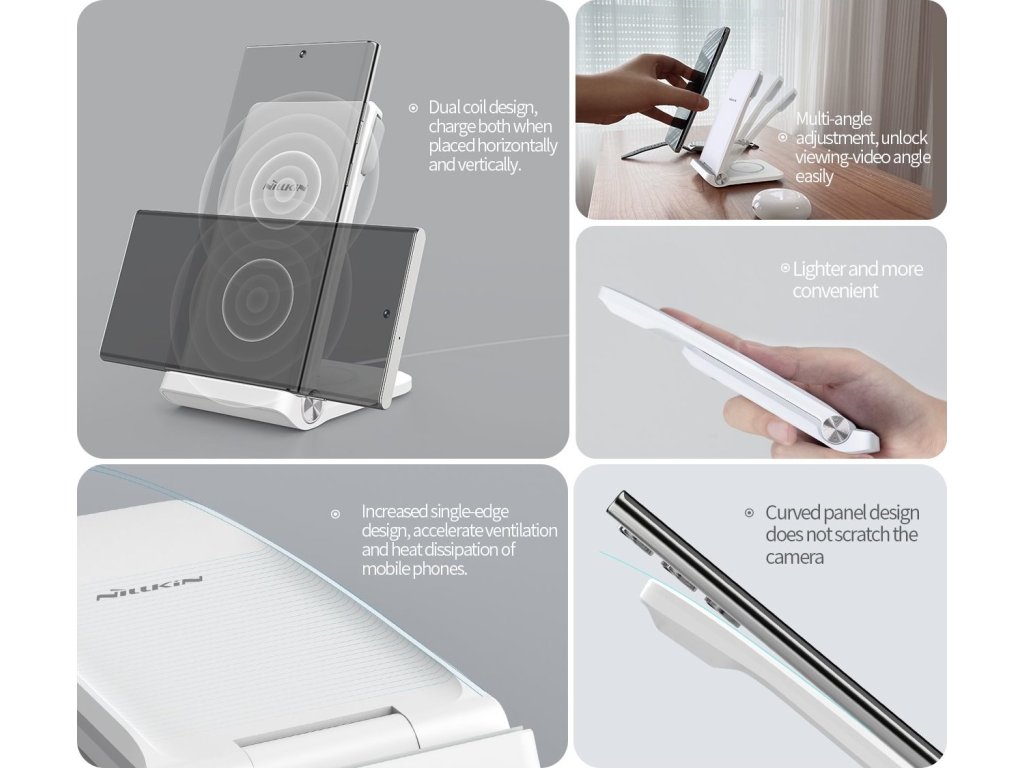 Dual coil design, charge both when placed horizontally and vertically.

NILLKIN

Multi-angle adjustment, unlock viewing-video angle easily

Lighter and more convenient

Increased single-edge design, accelerate ventilation and heat dissipation of mobile phones.

NILLKIN

Curved panel design does not scratch the camera