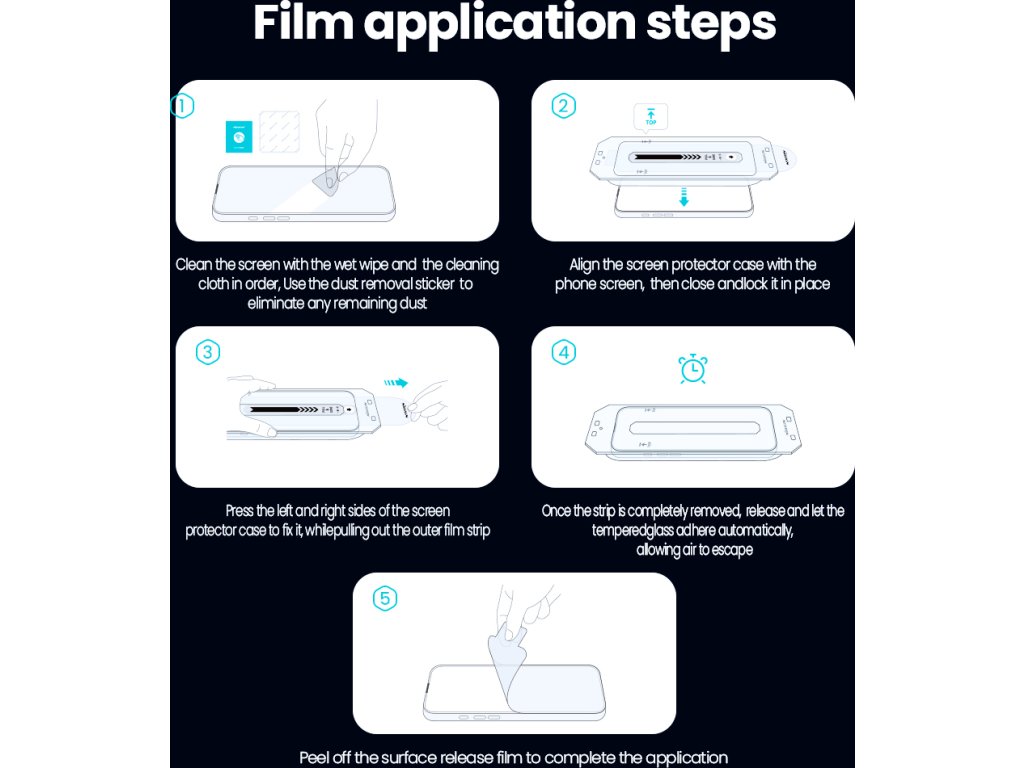 Film application steps

1

Clean the screen with the wet wipe and the cleaning cloth in order, Use the dust removal sticker to eliminate any remaining dust

2

TOP

Align the screen protector case with the phone screen, then close andlock it in place

3

Press the left and right sides of the screen protector case to fix it, whilepulling out the outer film strip

4

Once the strip is completely removed, release and let the temperedglass adhere automatically, allowing air to escape

5

Peel off the surface release film to complete the application