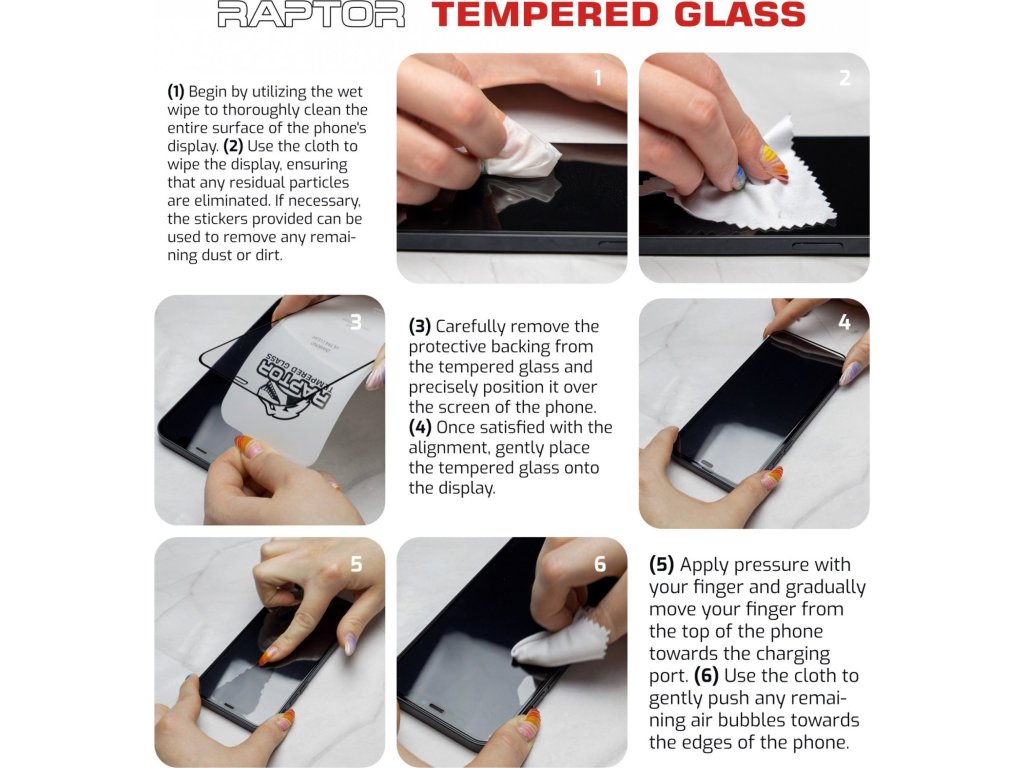 RAPTOR TEMPERED GLASS

(1) Begin by utilizing the wet wipe to thoroughly clean the entire surface of the phone's display. (2) Use the cloth to wipe the display, ensuring that any residual particles are eliminated. If necessary, the stickers provided can be used to remove any remaining dust or dirt.

1

2

3

RAPTOR TEMPERED GLASS

(3) Carefully remove the protective backing from the tempered glass and precisely position it over the screen of the phone. (4) Once satisfied with the alignment, gently place the tempered glass onto the display.

4

5

6

(5) Apply pressure with your finger and gradually move your finger from the top of the phone towards the charging port. (6) Use the cloth to gently push any remaining air bubbles towards the edges of the phone.