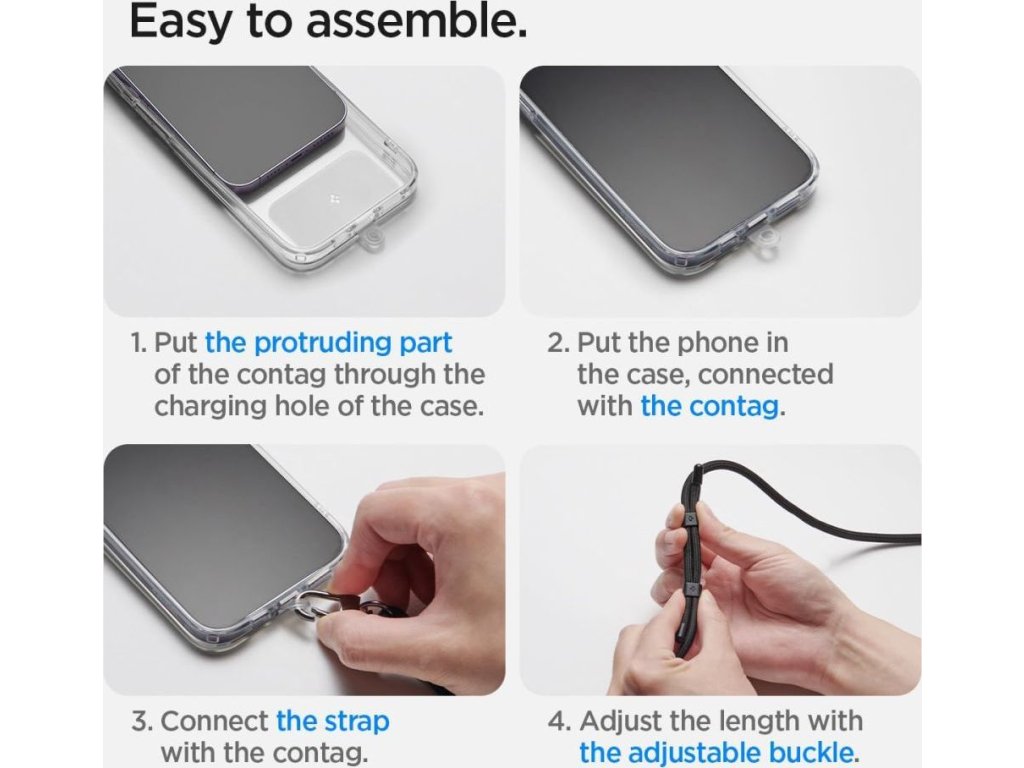 Easy to assemble.

1. Put the protruding part of the contag through the charging hole of the case.

2. Put the phone in the case, connected with the contag.

3. Connect the strap with the contag.

4. Adjust the length with the adjustable buckle.