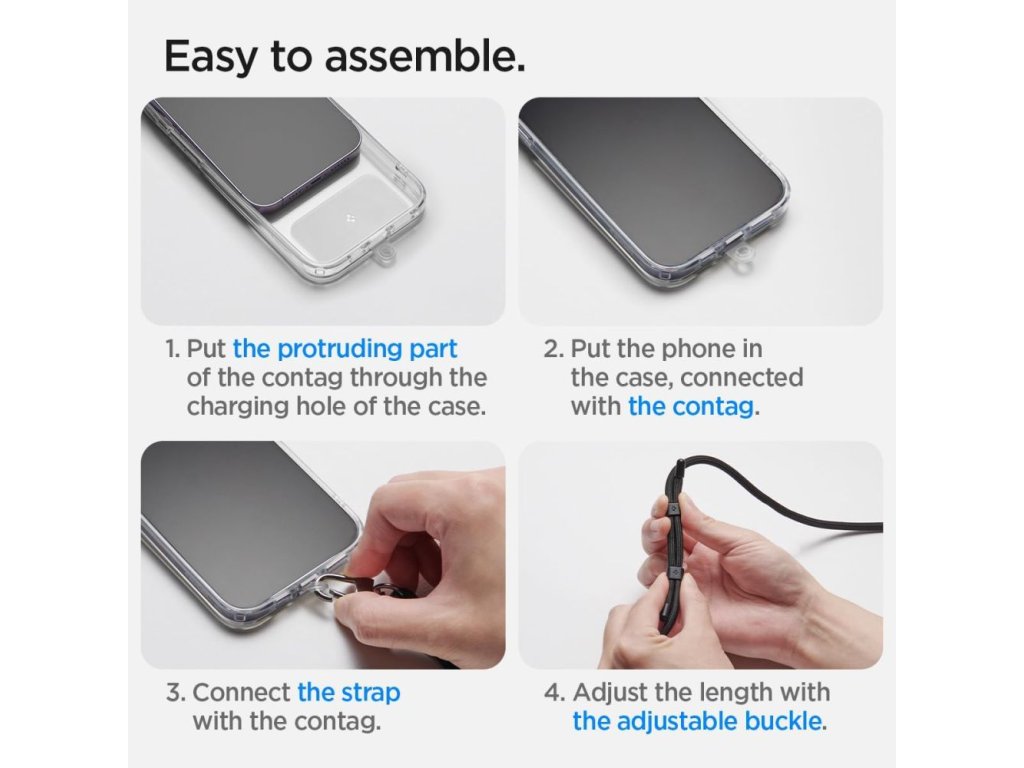 Easy to assemble.

1. Put the protruding part of the contag through the charging hole of the case.

2. Put the phone in the case, connected with the contag.

3. Connect the strap with the contag.

4. Adjust the length with the adjustable buckle.