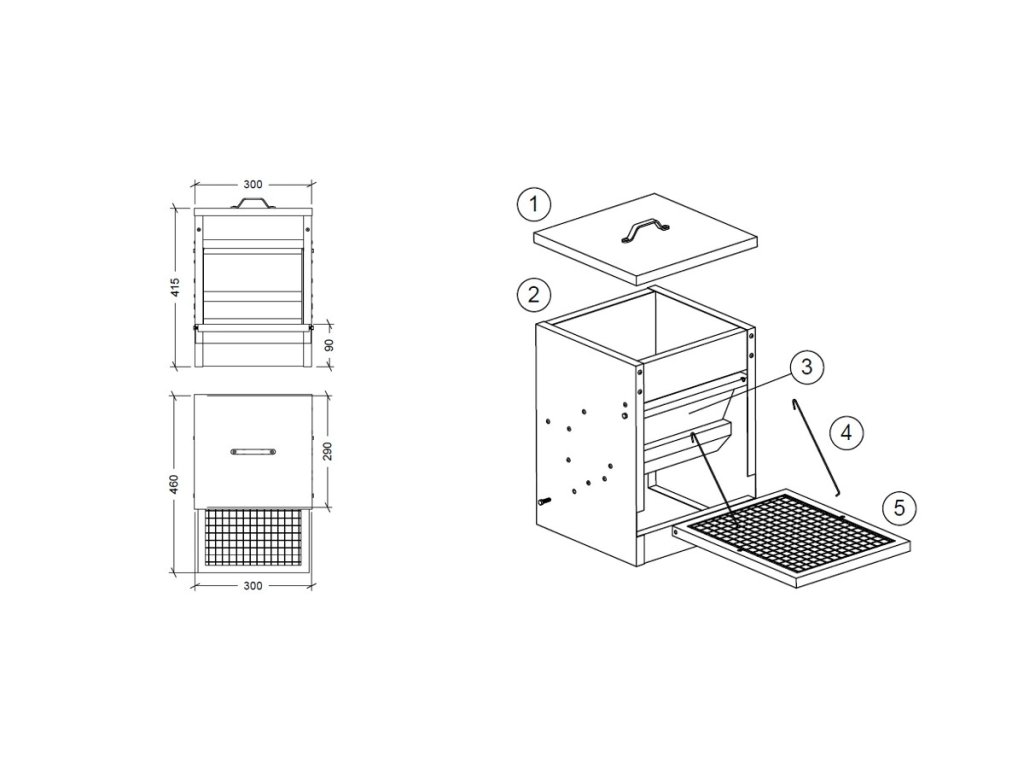 300

415

90

460

290

300

1

2

3

4

5