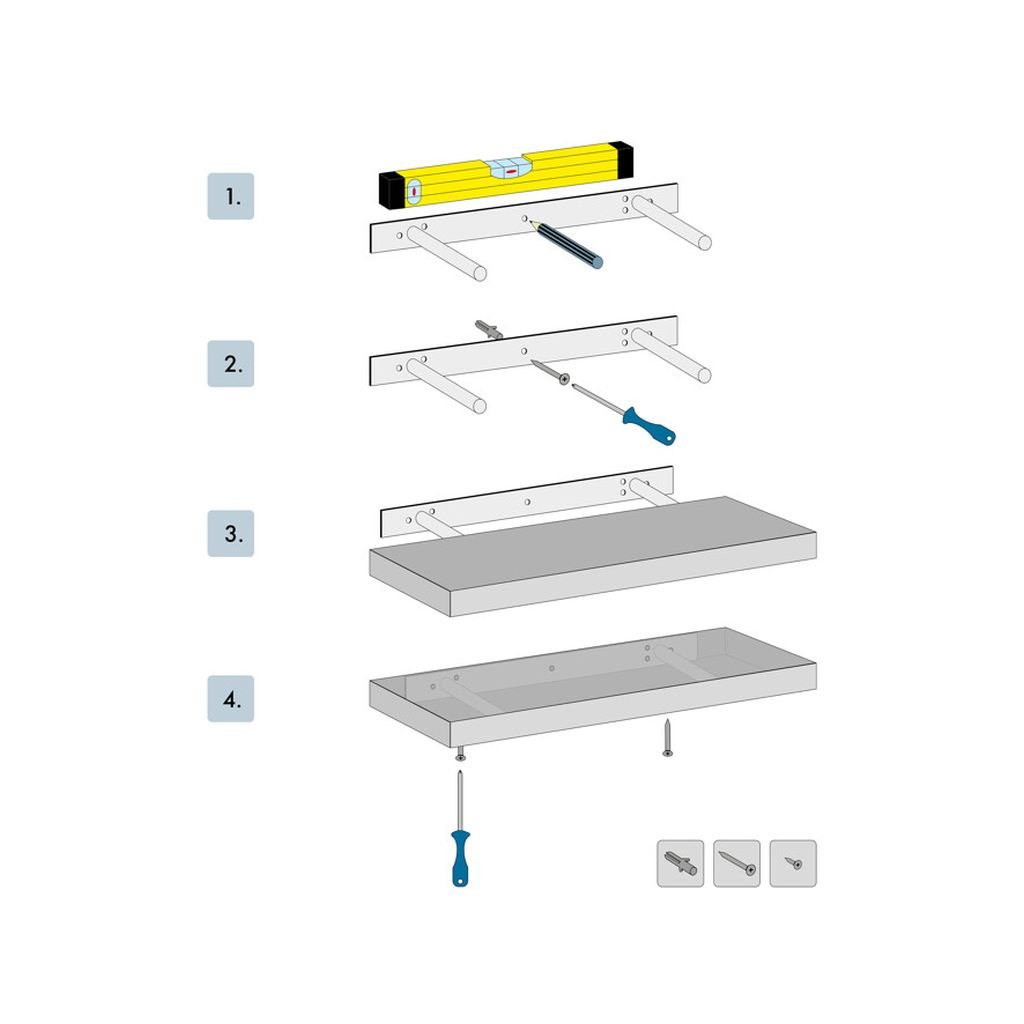 1.

2.

3.

4.