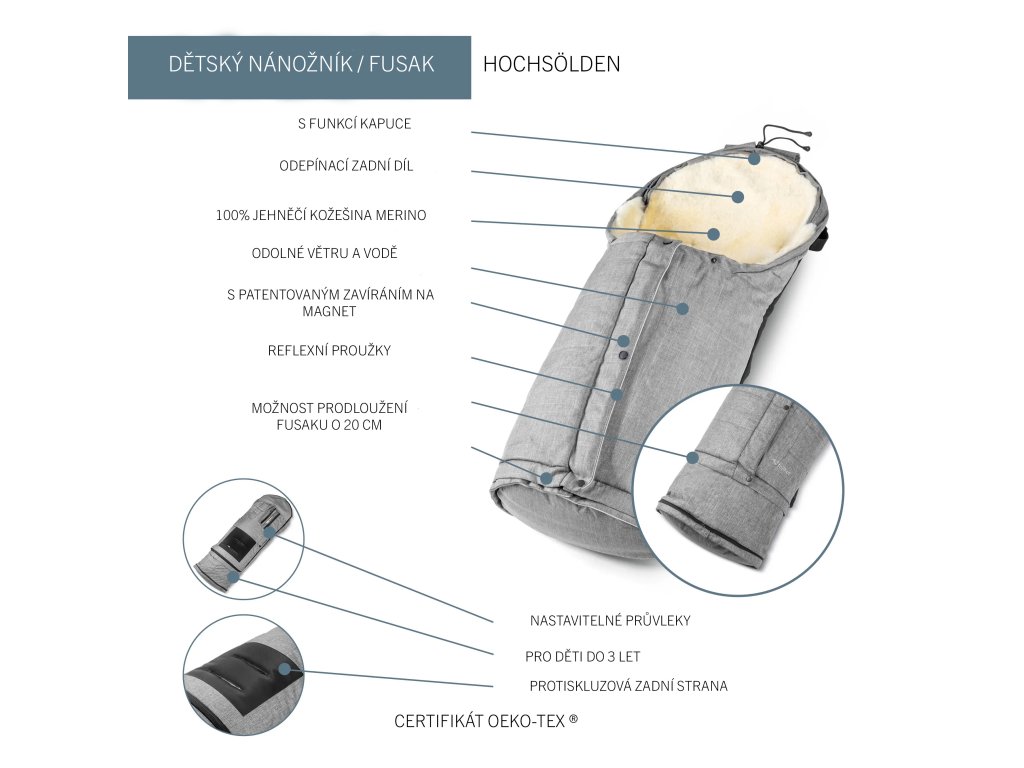 DĚTSKÝ NÁNOŽNÍK / FUSAK

HOCHSÖLDEN

S FUNKCÍ KAPUCE

ODEPÍNACÍ ZADNÍ DÍL

100% JEHNĚČÍ KOŽEŠINA MERINO

ODOLNÉ VĚTRU A VODĚ

S PATENTOVANÝM ZAVÍRÁNÍM NA MAGNET

REFLEXNÍ PROUŽKY

MOŽNOST PRODLOUŽENÍ FUSAKU O 20 CM

NASTAVITELNÉ PRŮVLEKY

PRO DĚTI DO 3 LET

PROTISKLUZOVÁ ZADNÍ STRANA

CERTIFIKÁT OEKO-TEX ®