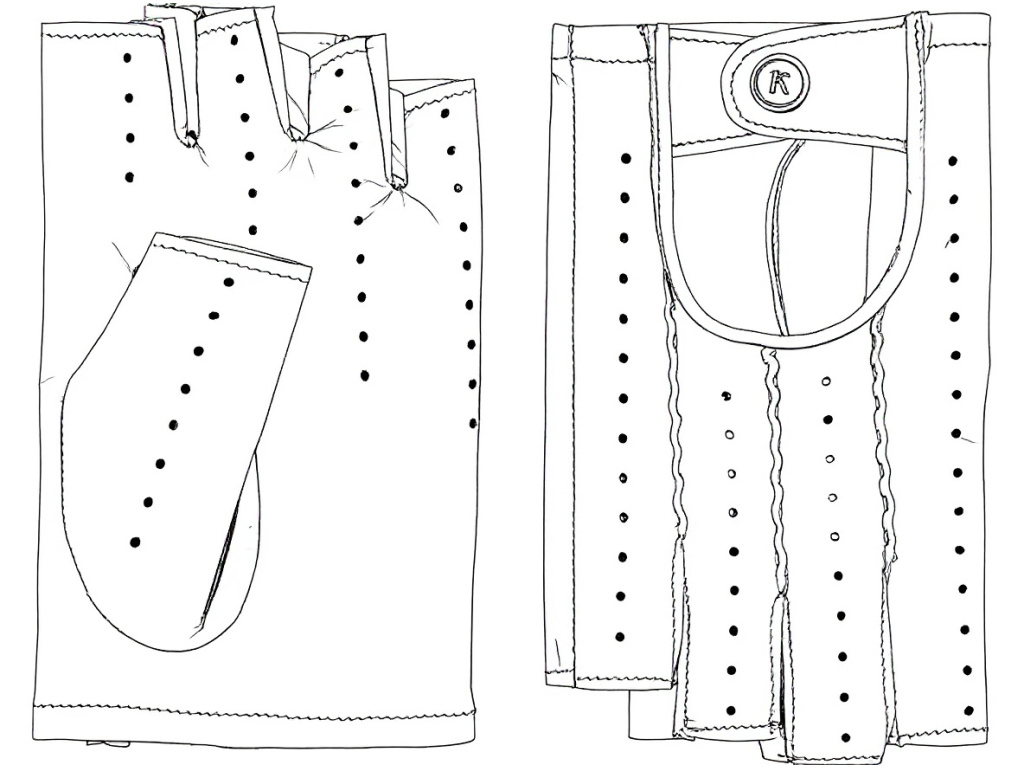 K