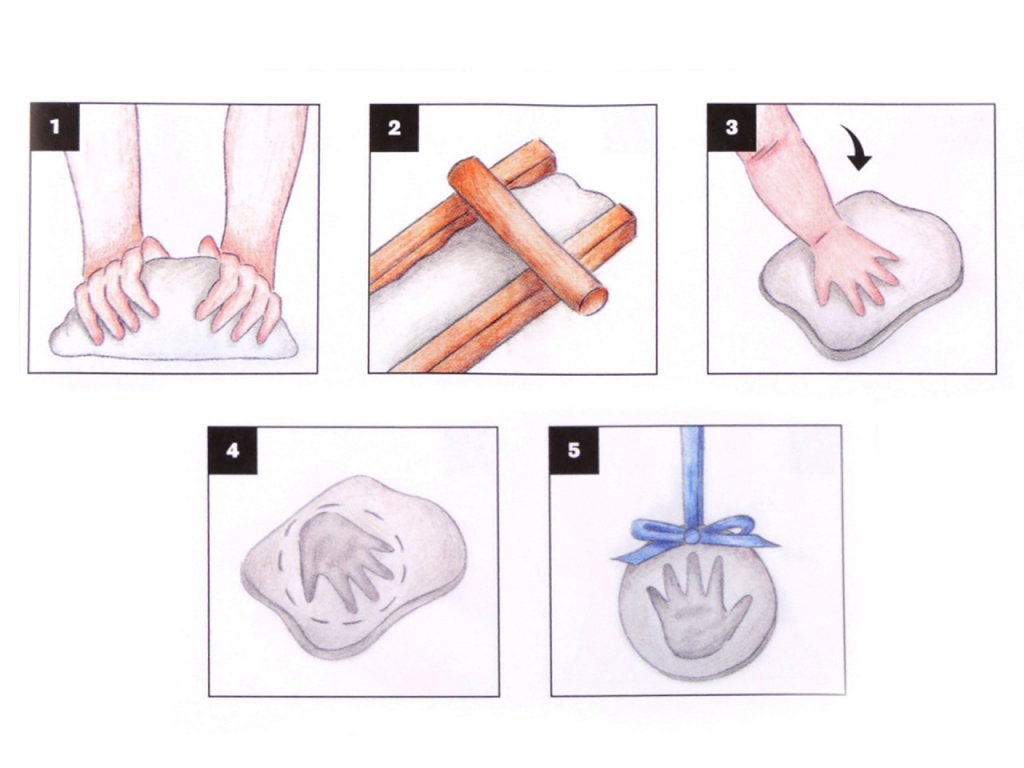 1

2

3

4

5