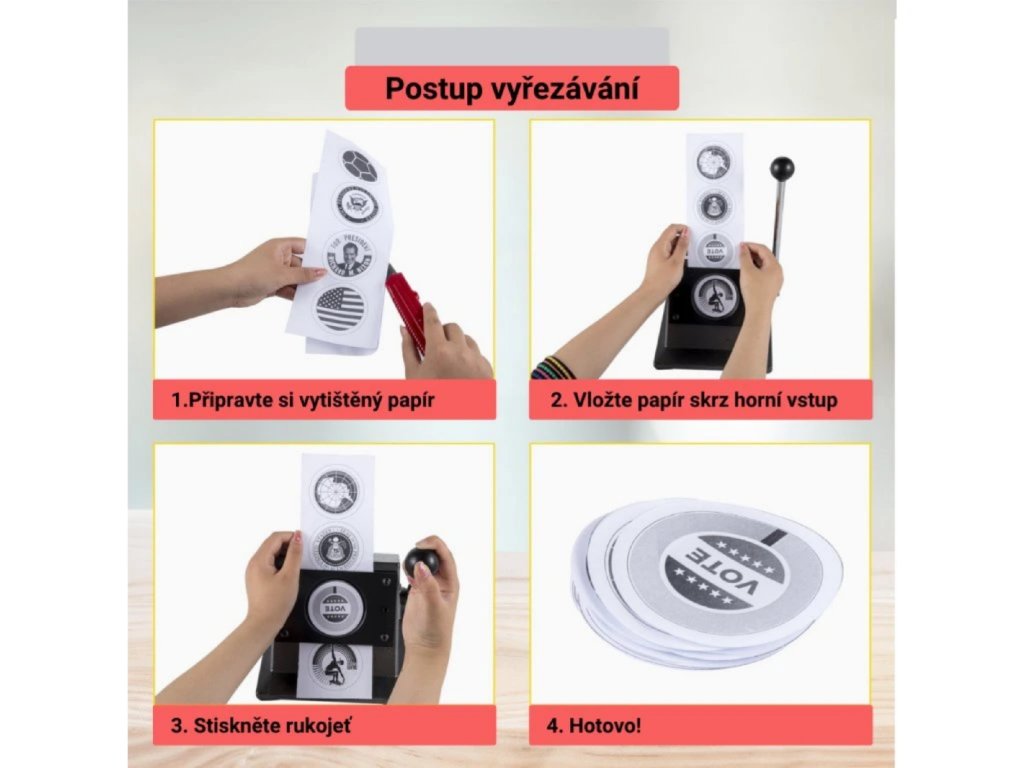 Postup vyřezávání

THE PRESIDENT

1.Připravte si vytištěný papír

VOTE

2. Vložte papír skrz horní vstup

VOTE

3. Stiskněte rukojeť

VOTE

4. Hotovo!