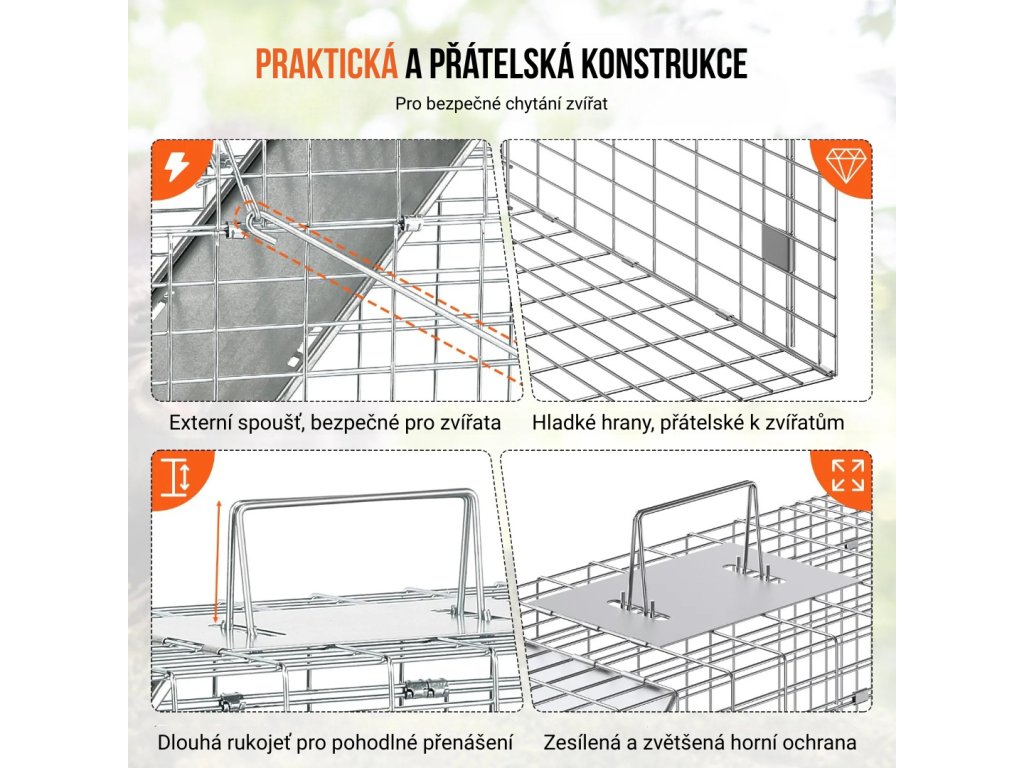 PRAKTICKÁ A PŘÁTELSKÁ KONSTRUKCE

Pro bezpečné chytání zvířat

Externí spoušť, bezpečné pro zvířata

Hladké hrany, přátelské k zvířatům

Dlouhá rukojeť pro pohodlné přenášení

Zesílená a zvětšená horní ochrana