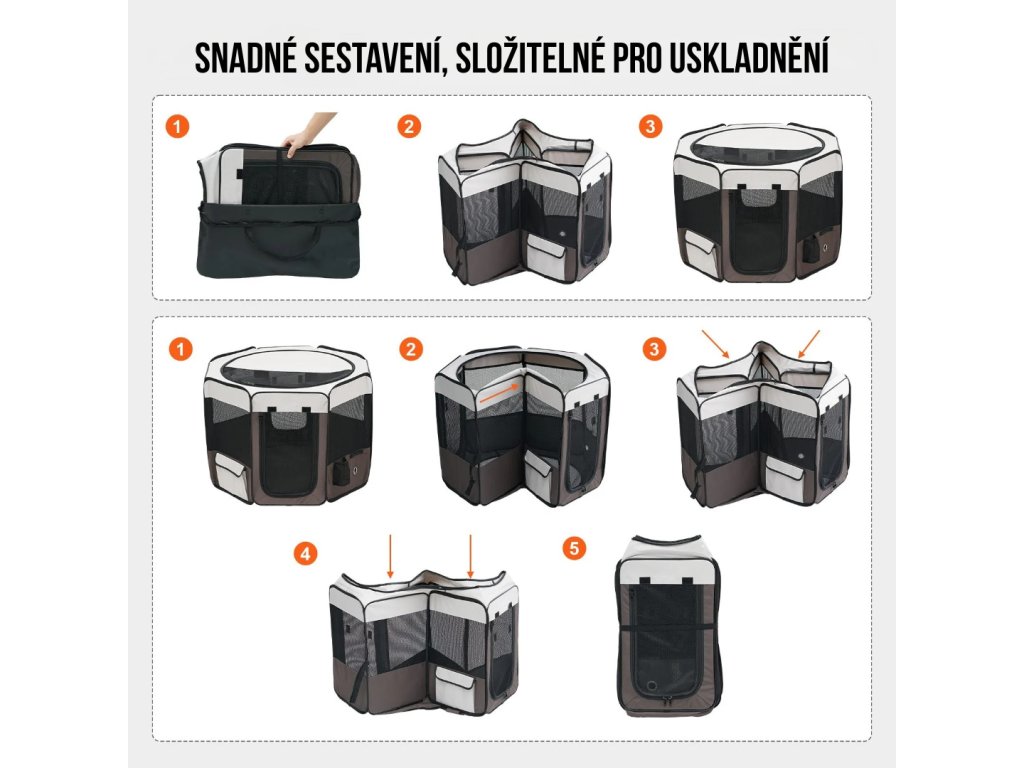 SNADNÉ SESTAVENÍ, SLOŽITELNÉ PRO USKLADNĚNÍ

1

2

3

1

2

3

4

5