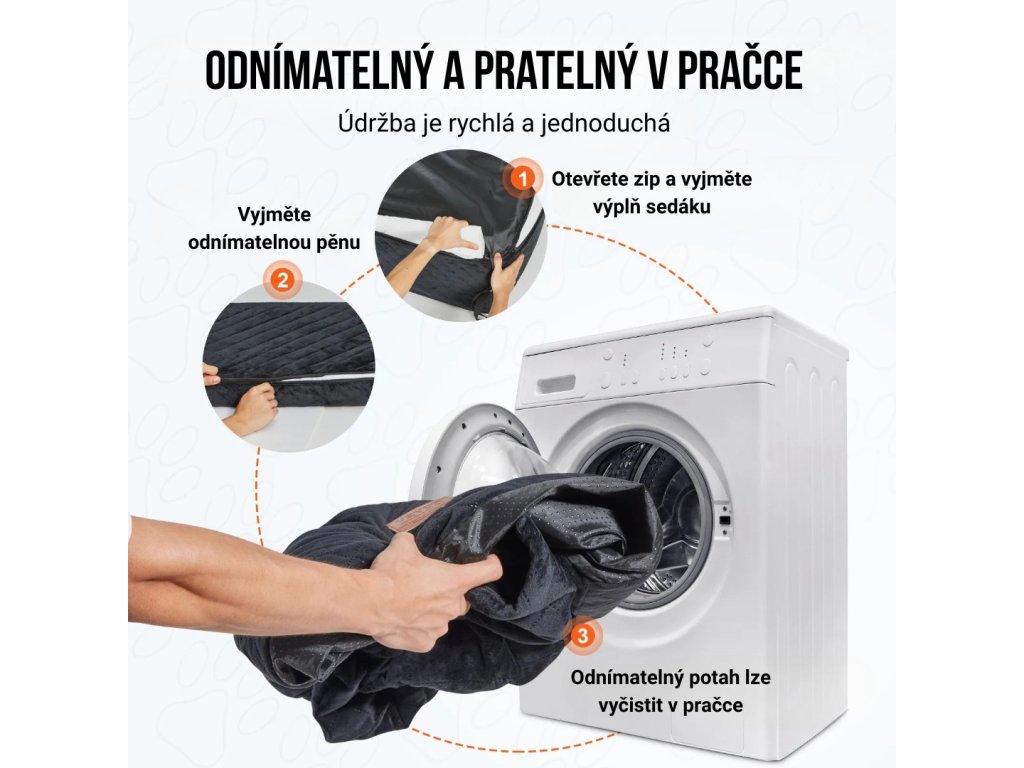 ODNÍMATELNÝ A PRATELNÝ V PRAČCE

Údržba je rychlá a jednoduchá

1
Otevřete zip a vyjměte výplň sedáku

Vyjměte odnímatelnou pěnu
2

3
Odnímatelný potah lze vyčistit v pračce