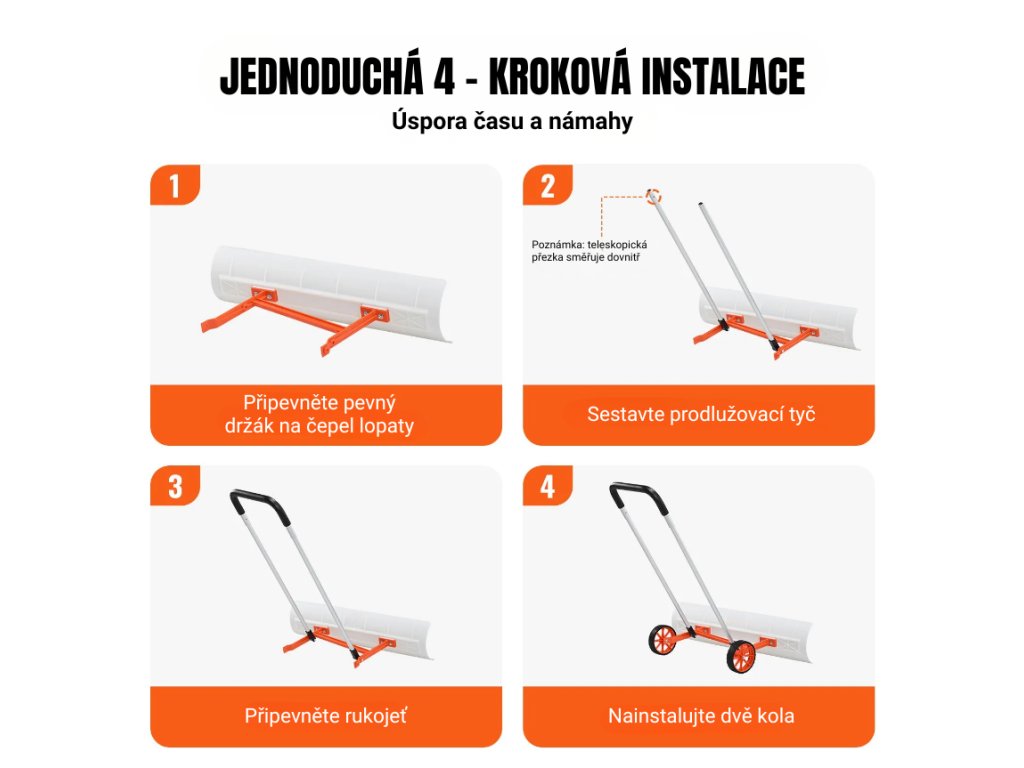 JEDNODUCHÁ 4 - KROKOVÁ INSTALACE

Úspora času a námahy

1

Připevněte pevný držák na čepel lopaty

2

Poznámka: teleskopická přezka směřuje dovnitř

Sestavte prodlužovací tyč

3

Připevněte rukojeť

4

Nainstalujte dvě kola