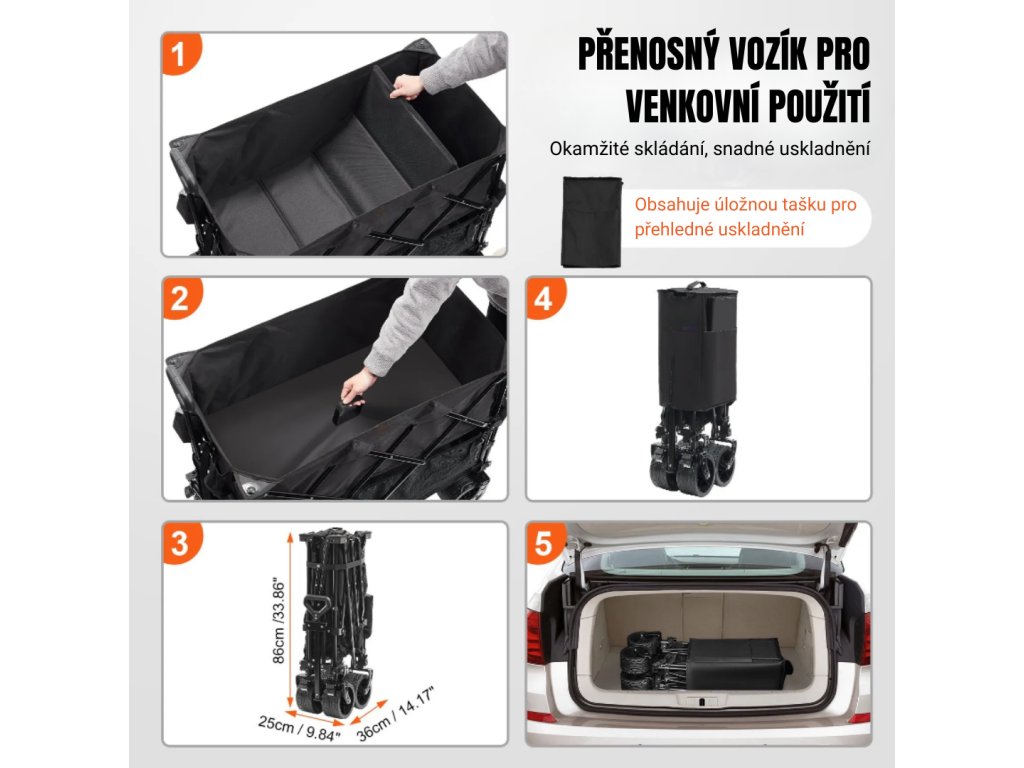 1

PŘENOSNÝ VOZÍK PRO VENKOVNÍ POUŽITÍ

Okamžité skládání, snadné uskladnění

Obsahuje úložnou tašku pro přehledné uskladnění

2

4

3

86cm /33.86"

25cm / 9.84"

36cm / 14.17"

5