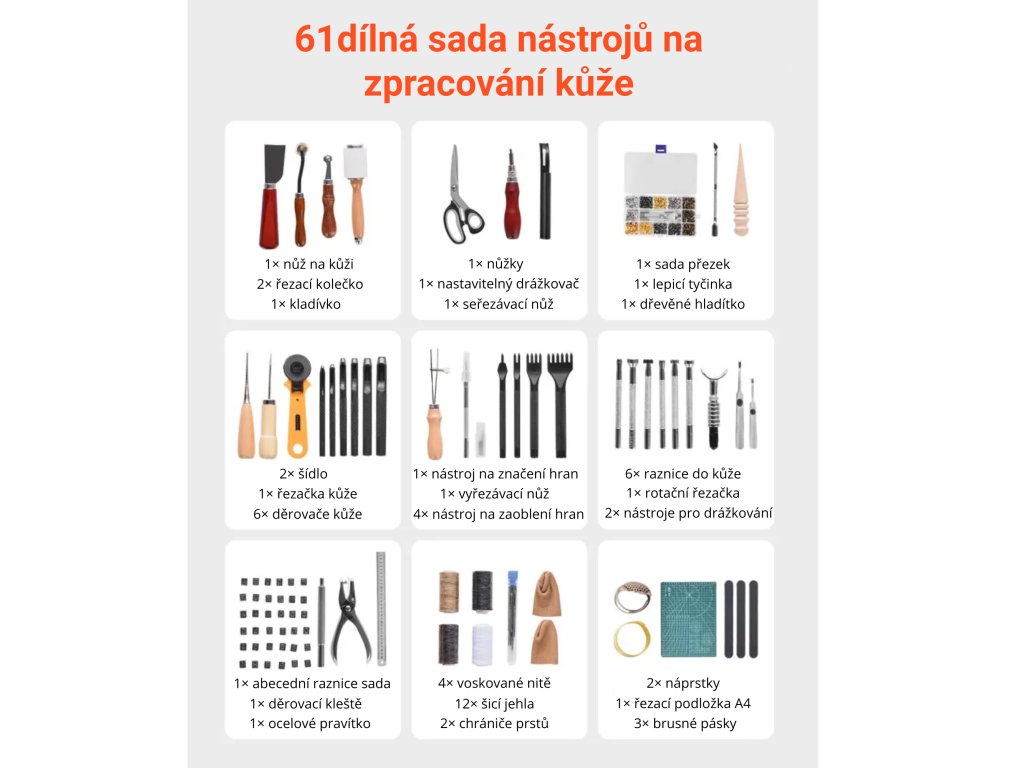 61dílná sada nástrojů na zpracování kůže

1× nůž na kůži
2× řezací kolečko
1× kladívko

1× nůžky
1× nastavitelný drážkovač
1× seřezávací nůž

1× sada přezek
1× lepicí tyčinka
1× dřevěné hladítko

2× šídlo
1× řezačka kůže
6× děrovače kůže

1× nástroj na značení hran
1× vyřezávací nůž
4× nástroj na zaoblení hran

6× raznice do kůže
1× rotační řezačka
2× nástroje pro drážkování

1× abecední raznice sada
1× děrovací kleště
1× ocelové pravítko

4× voskované nitě
12× šicí jehla
2× chrániče prstů

2× náprstky
1× řezací podložka A4
3× brusné pásky