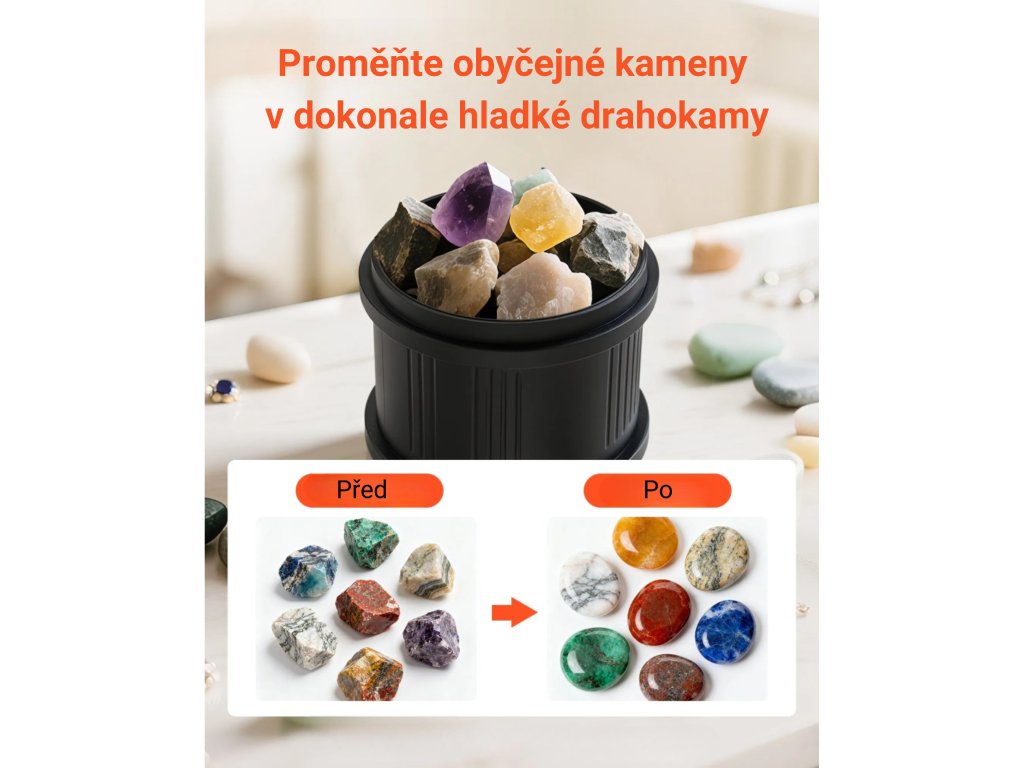 Proměňte obyčejné kameny v dokonale hladké drahokamy

Před

Po