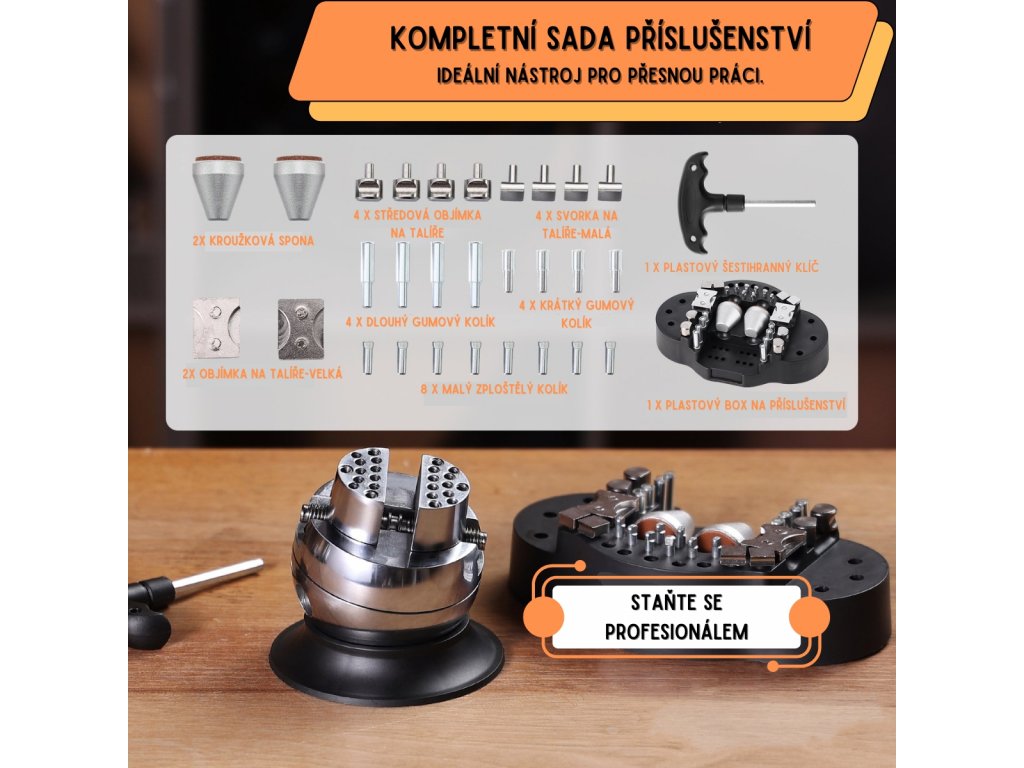 KOMPLETNÍ SADA PŘÍSLUŠENSTVÍ
IDEÁLNÍ NÁSTROJ PRO PŘESNOU PRÁCI.

2X KROUŽKOVÁ SPONA

4 X STŘEDOVÁ OBJÍMKA NA TALÍŘE

4 X SVORKA NA TALÍŘE-MALÁ

1 X PLASTOVÝ ŠESTIHRANNÝ KLÍČ

4 X DLOUHÝ GUMOVÝ KOLÍK

4 X KRÁTKÝ GUMOVÝ KOLÍK

2X OBJÍMKA NA TALÍŘE-VELKÁ

8 X MALÝ ZPLOŠTĚLÝ KOLÍK

1 X PLASTOVÝ BOX NA PŘÍSLUŠENSTVÍ

STAŇTE SE PROFESIONÁLEM