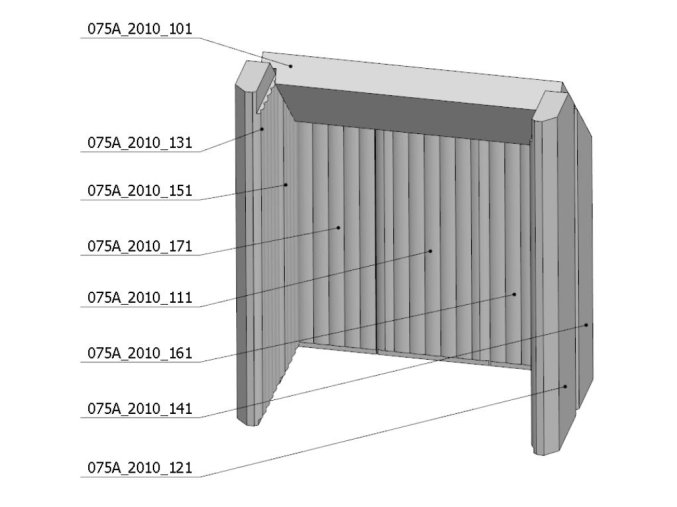 075A_2010_101

075A_2010_131

075A_2010_151

075A_2010_171

075A_2010_111

075A_2010_161

075A_2010_141

075A_2010_121