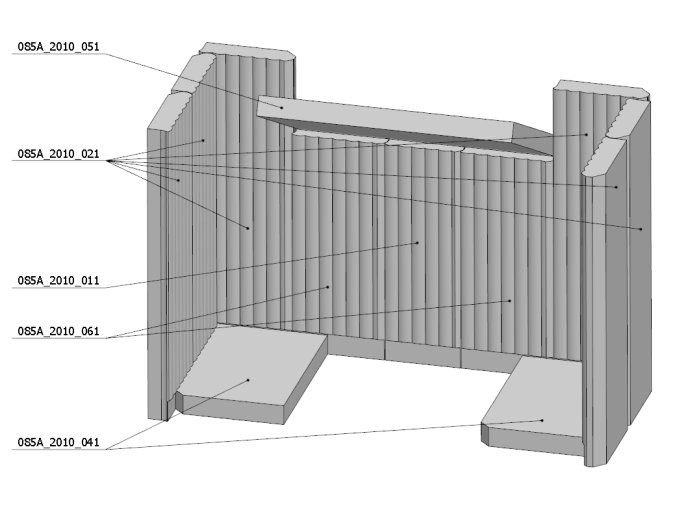 085A_2010_051

085A_2010_021

085A_2010_011

085A_2010_061

085A_2010_041