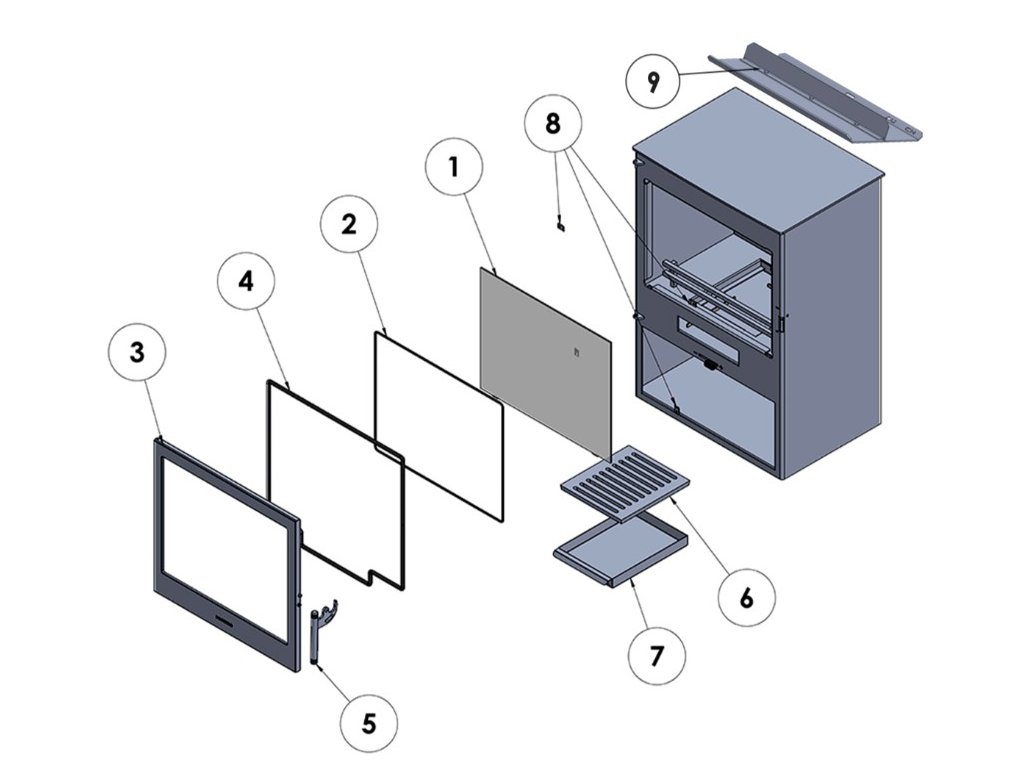 9
8
1
2
4
3
6
7
5