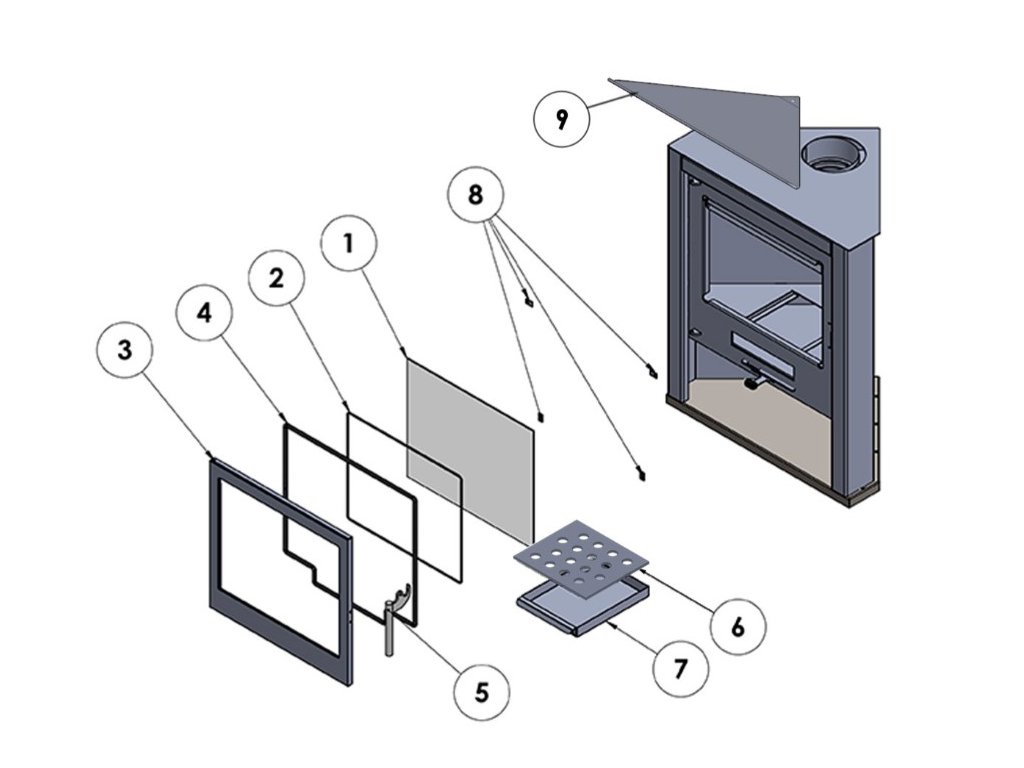 9
8
1
2
4
3
6
7
5