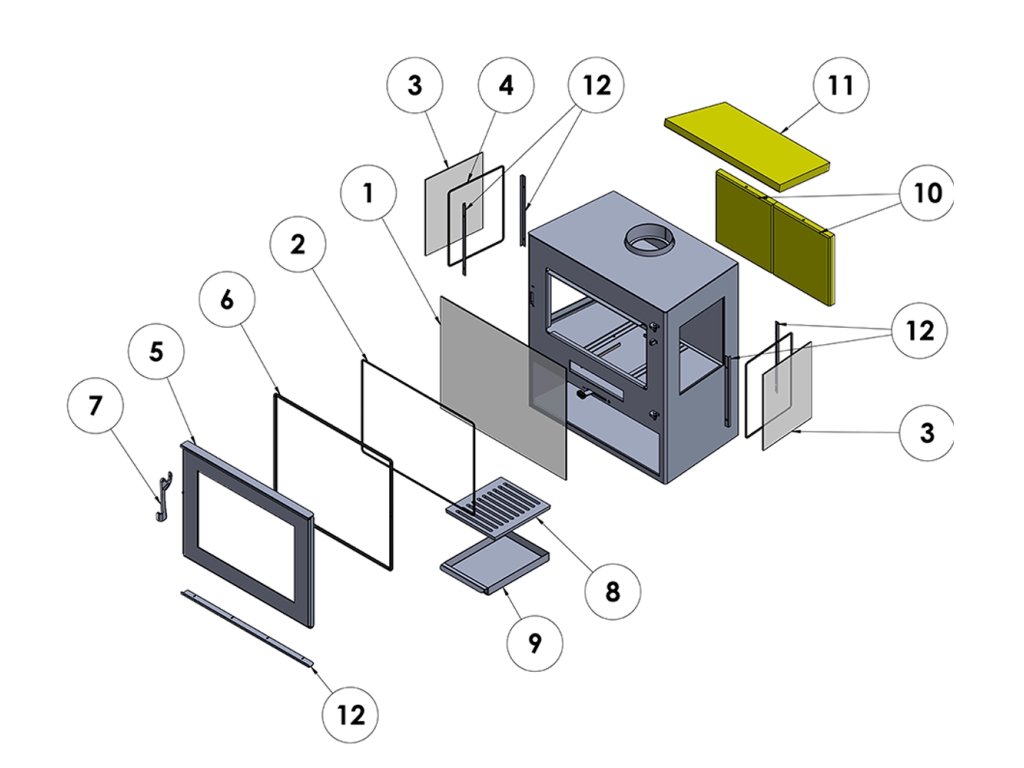 3
4
12
11
1
10
2
6
12
5
7
3
8
9
12