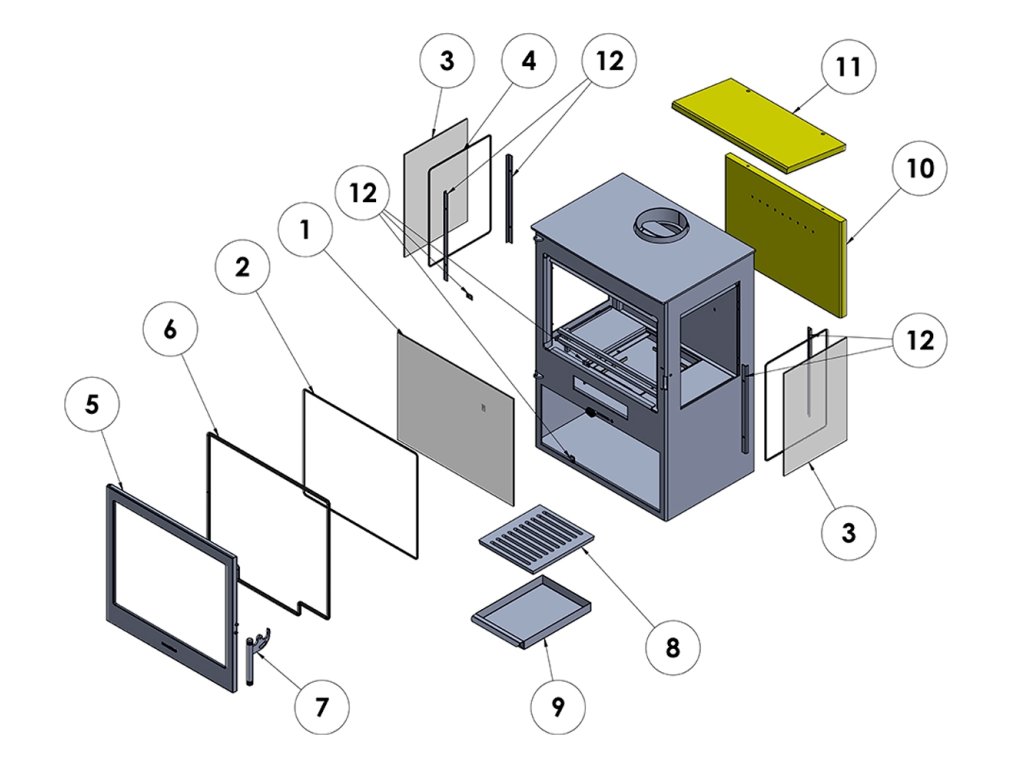 3
4
12
11
10
12
1
2
6
5
12
3
8
9
7