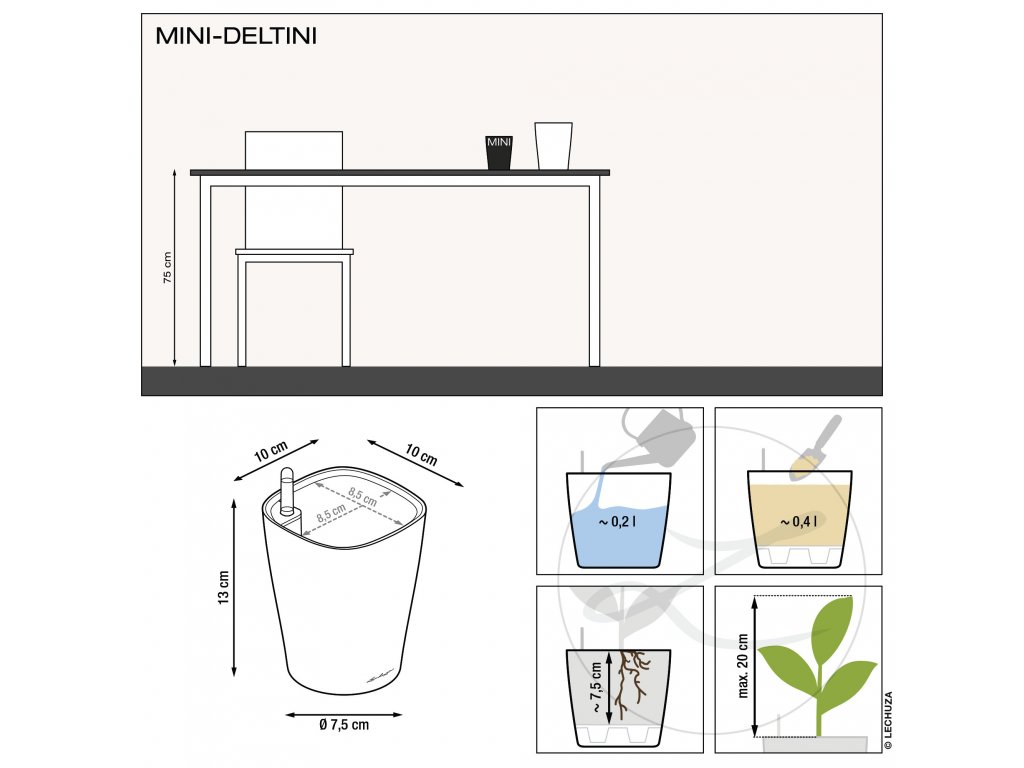 MINI-DELTINI

MINI

75 cm

10 cm

10 cm

8,5 cm

8,5 cm

13 cm

Ø 7,5 cm

~ 0,2 l

~ 0,4 l

~ 7,5 cm

max. 20 cm

© LECHUZA