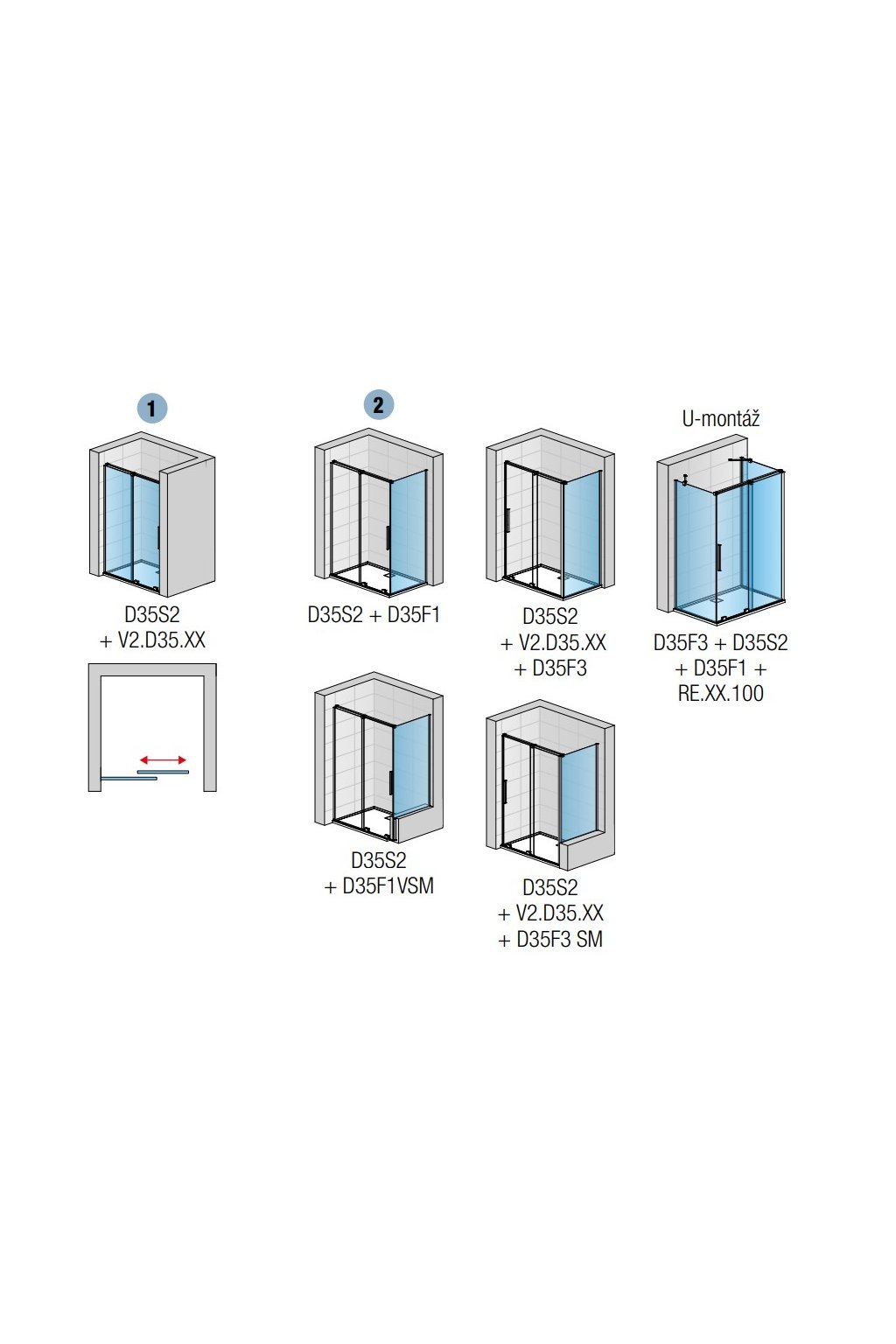 1

D35S2
+ V2.D35.XX

2

D35S2 + D35F1

D35S2
+ V2.D35.XX
+ D35F3

U-montáž

D35F3 + D35S2
+ D35F1 +
RE.XX.100

D35S2
+ D35F1VSM

D35S2
+ V2.D35.XX
+ D35F3 SM