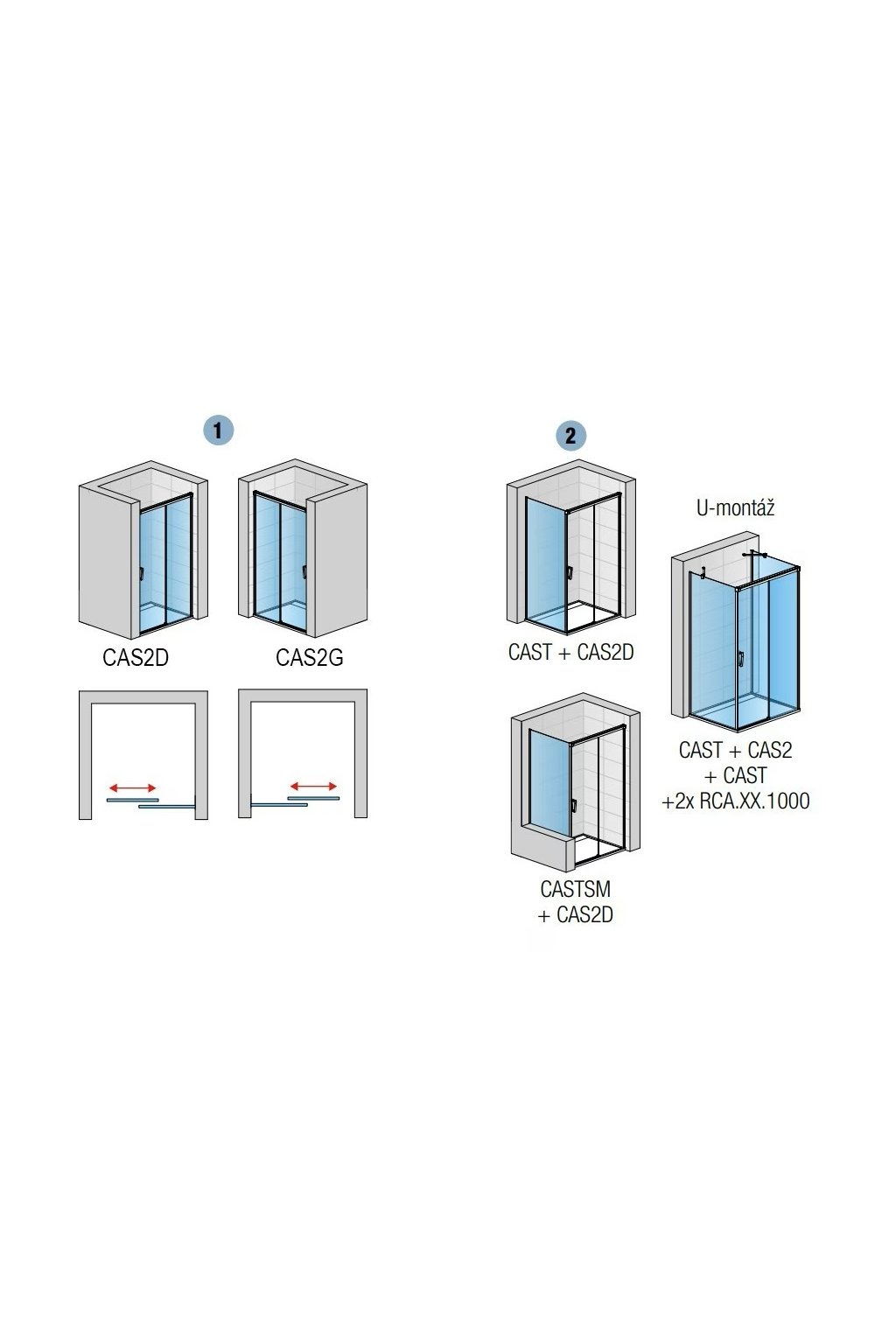 1

CAS2D

CAS2G

2

CAST + CAS2D

U-montáž

CAST + CAS2
+ CAST
+2x RCA.XX.1000

CASTSM
+ CAS2D