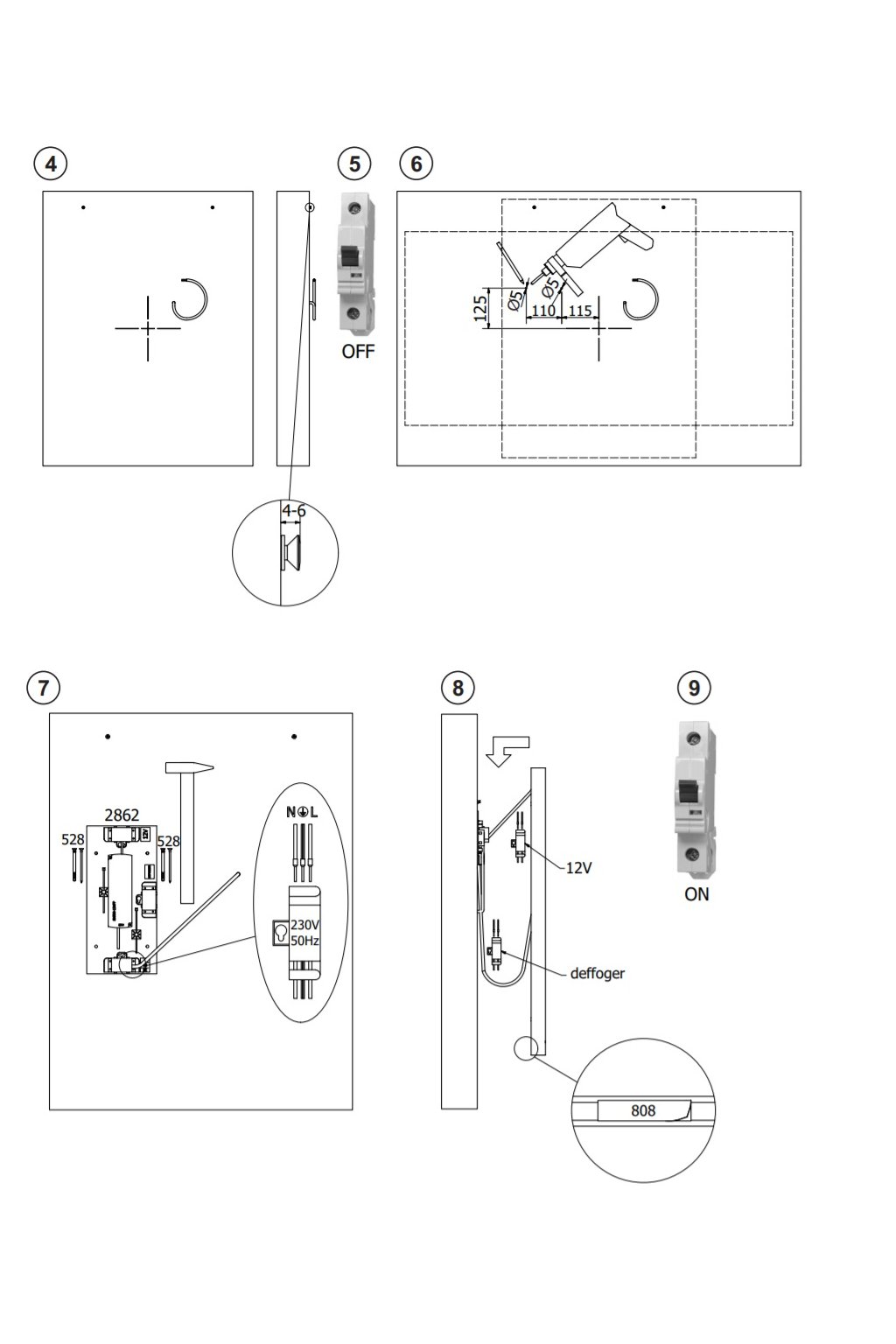 4

5

OFF

6

125

Ø5

Ø5

110

115

4-6

7

2862

528

528

N L

230V
50Hz

8

12V

deffoger

808

9

ON