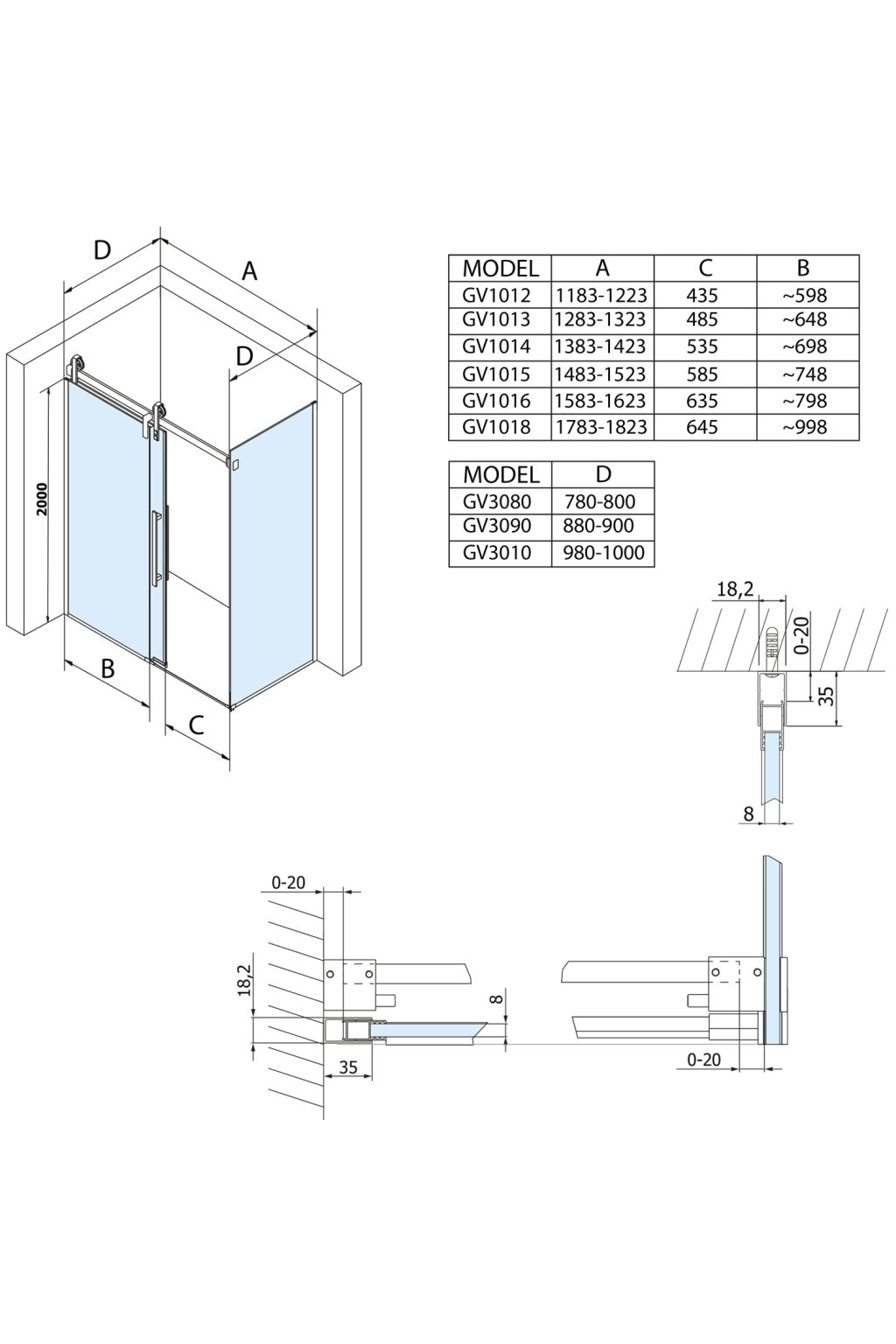 D

A

D

2000

B

C

| MODEL | A | C | B |
|---|---|---|---|
| GV1012 | 1183-1223 | 435 | ~598 |
| GV1013 | 1283-1323 | 485 | ~648 |
| GV1014 | 1383-1423 | 535 | ~698 |
| GV1015 | 1483-1523 | 585 | ~748 |
| GV1016 | 1583-1623 | 635 | ~798 |
| GV1018 | 1783-1823 | 645 | ~998 |

| MODEL | D |
|---|---|
| GV3080 | 780-800 |
| GV3090 | 880-900 |
| GV3010 | 980-1000 |

18,2

0-20

35

8

0-20

18,2

8

35

0-20