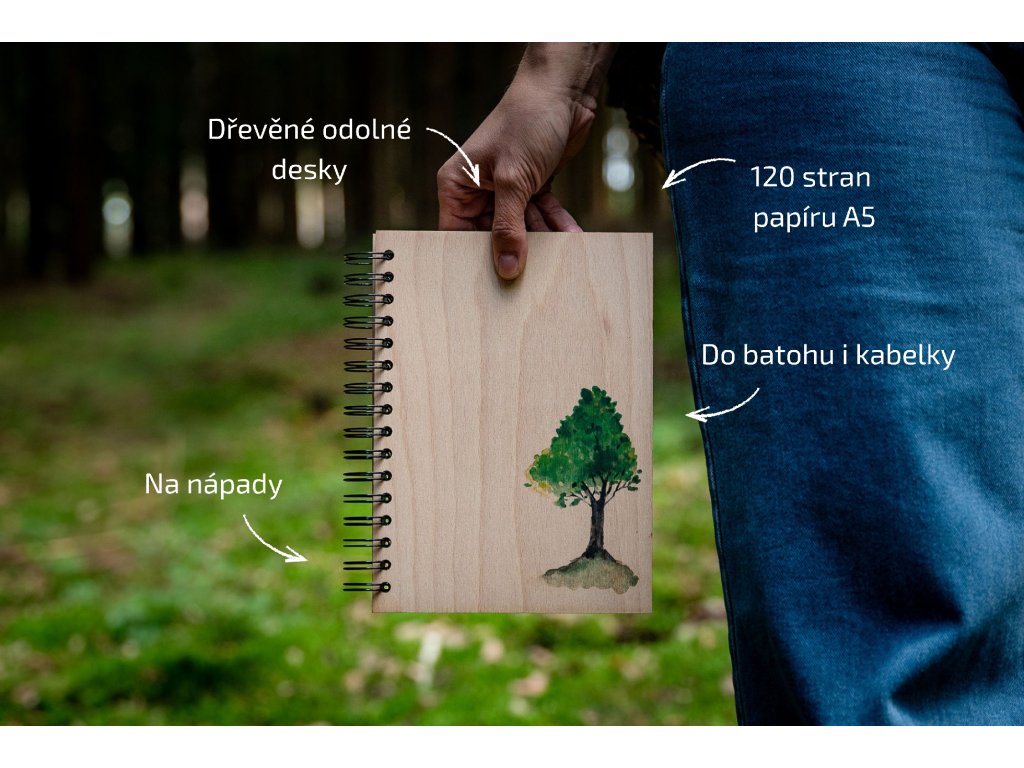 Dřevěné odolné desky

120 stran papíru A5

Do batohu i kabelky

Na nápady