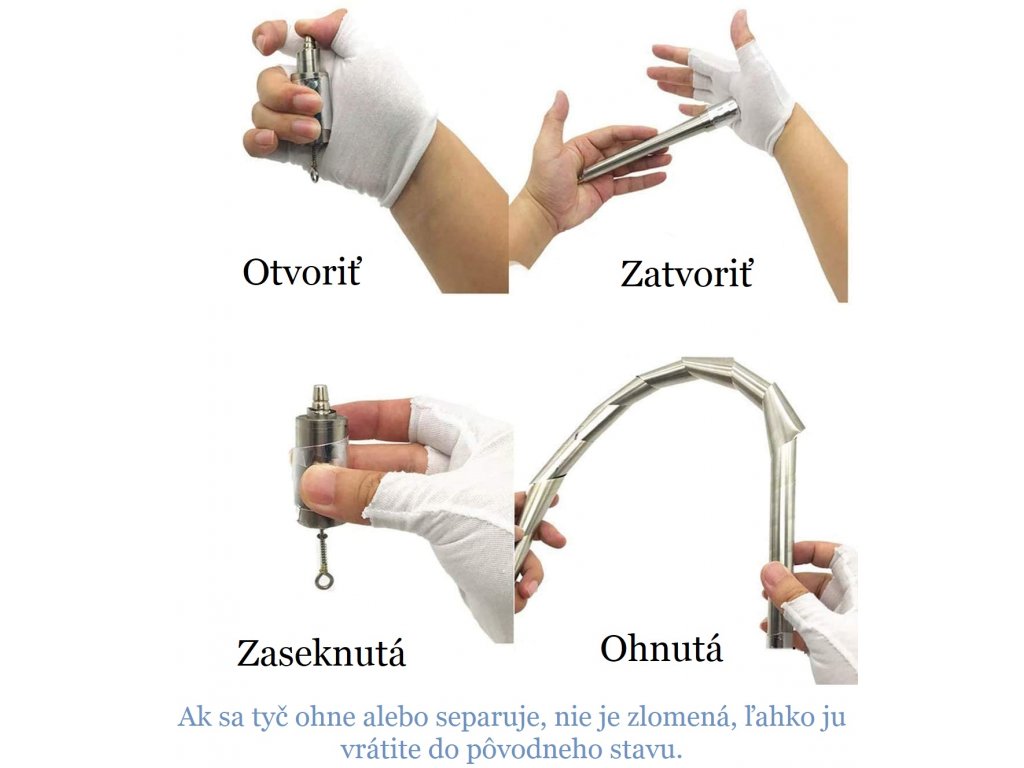 Otvoriť

Zatvoriť

Zaseknutá

Ohnutá

Ak sa tyč ohne alebo separuje, nie je zlomená, ľahko ju vrátite do pôvodneho stavu.