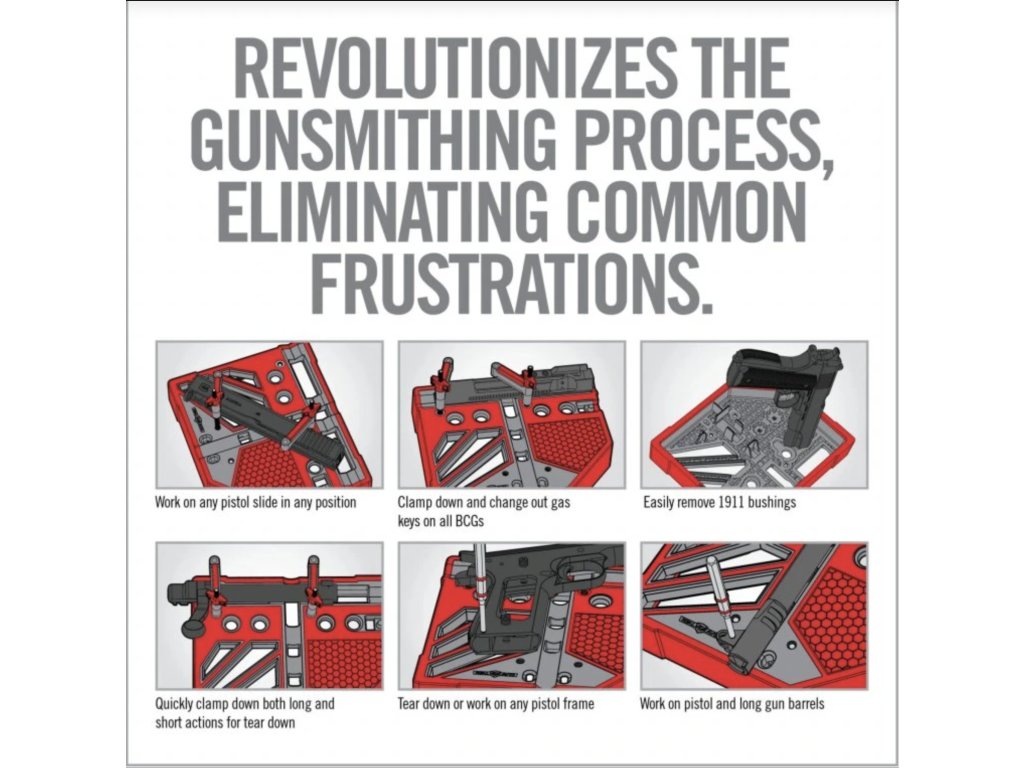 REVOLUTIONIZES THE GUNSMITHING PROCESS, ELIMINATING COMMON FRUSTRATIONS.

Work on any pistol slide in any position

Clamp down and change out gas keys on all BCGs

Easily remove 1911 bushings

Quickly clamp down both long and short actions for tear down

Tear down or work on any pistol frame

Work on pistol and long gun barrels