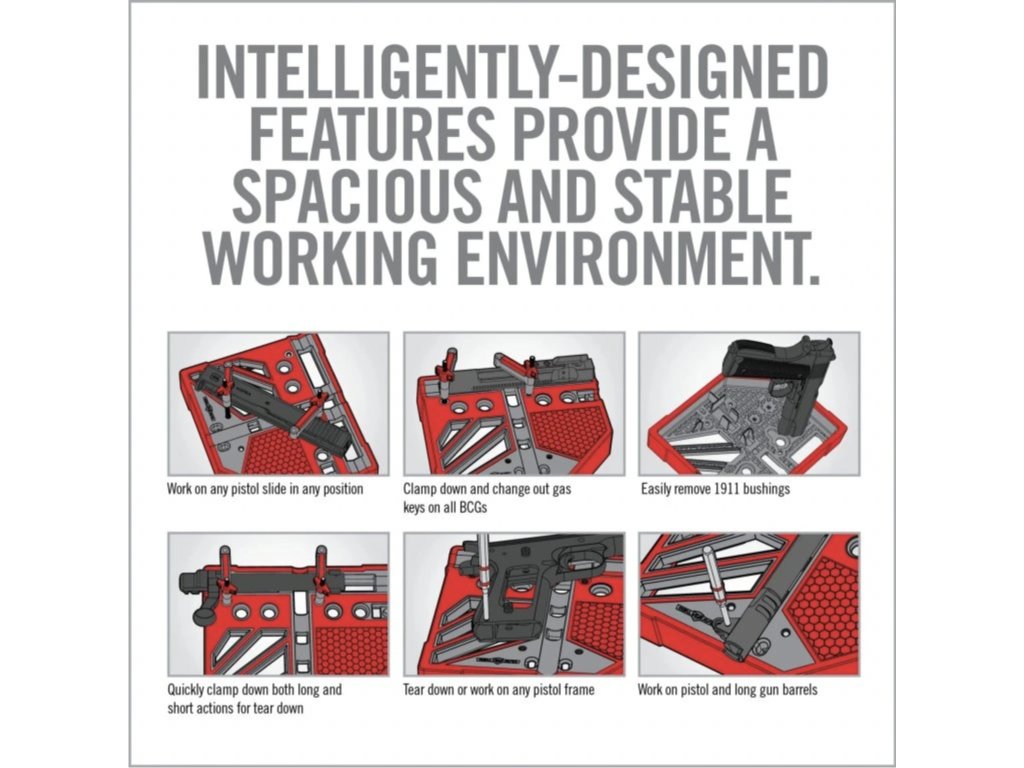 INTELLIGENTLY-DESIGNED FEATURES PROVIDE A SPACIOUS AND STABLE WORKING ENVIRONMENT.

Work on any pistol slide in any position

Clamp down and change out gas keys on all BCGs

Easily remove 1911 bushings

Quickly clamp down both long and short actions for tear down

Tear down or work on any pistol frame

Work on pistol and long gun barrels