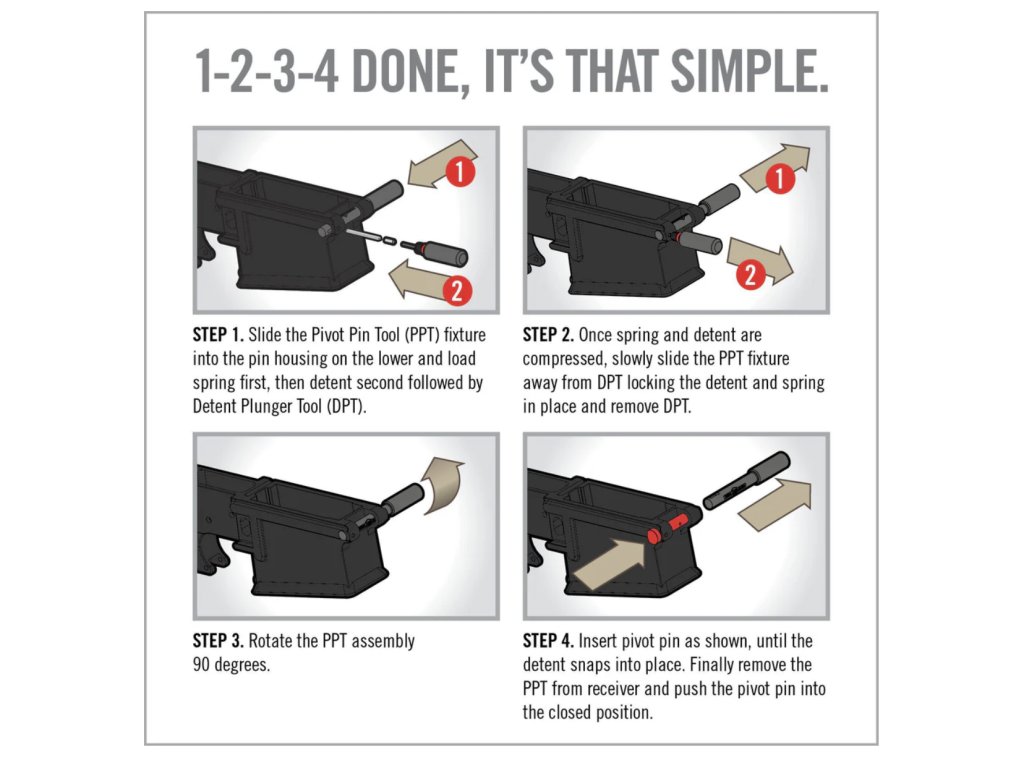 1-2-3-4 DONE, IT'S THAT SIMPLE.

1

2

STEP 1. Slide the Pivot Pin Tool (PPT) fixture into the pin housing on the lower and load spring first, then detent second followed by Detent Plunger Tool (DPT).

1

2

STEP 2. Once spring and detent are compressed, slowly slide the PPT fixture away from DPT locking the detent and spring in place and remove DPT.

STEP 3. Rotate the PPT assembly 90 degrees.

STEP 4. Insert pivot pin as shown, until the detent snaps into place. Finally remove the PPT from receiver and push the pivot pin into the closed position.