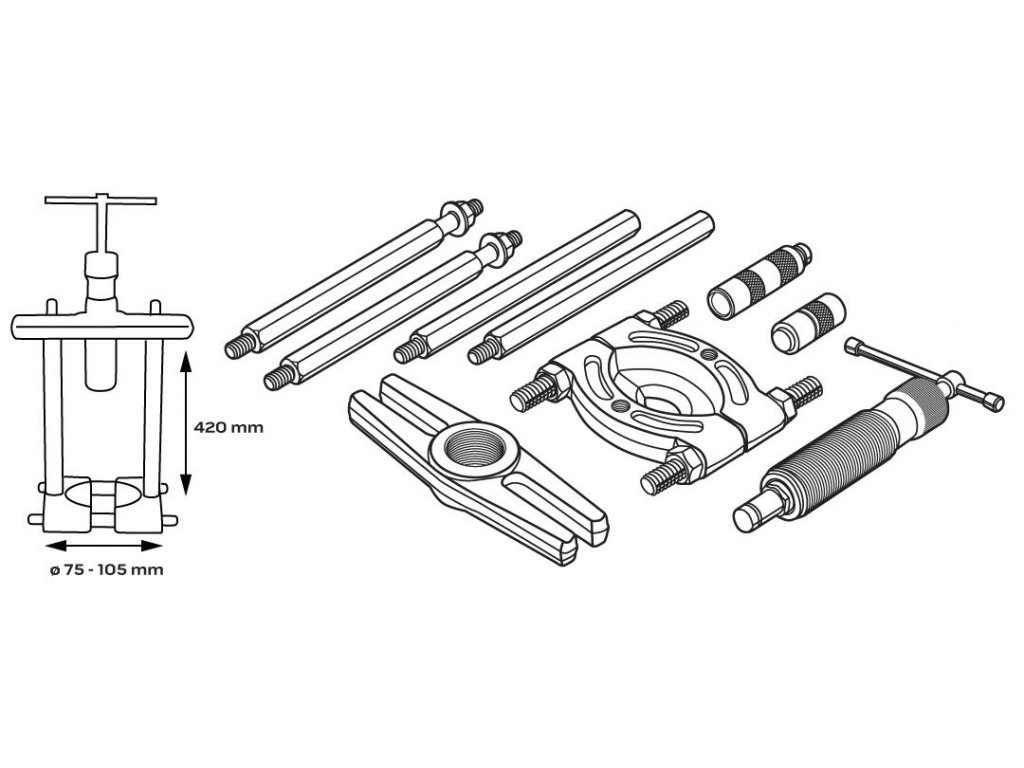 420 mm

ø 75 - 105 mm