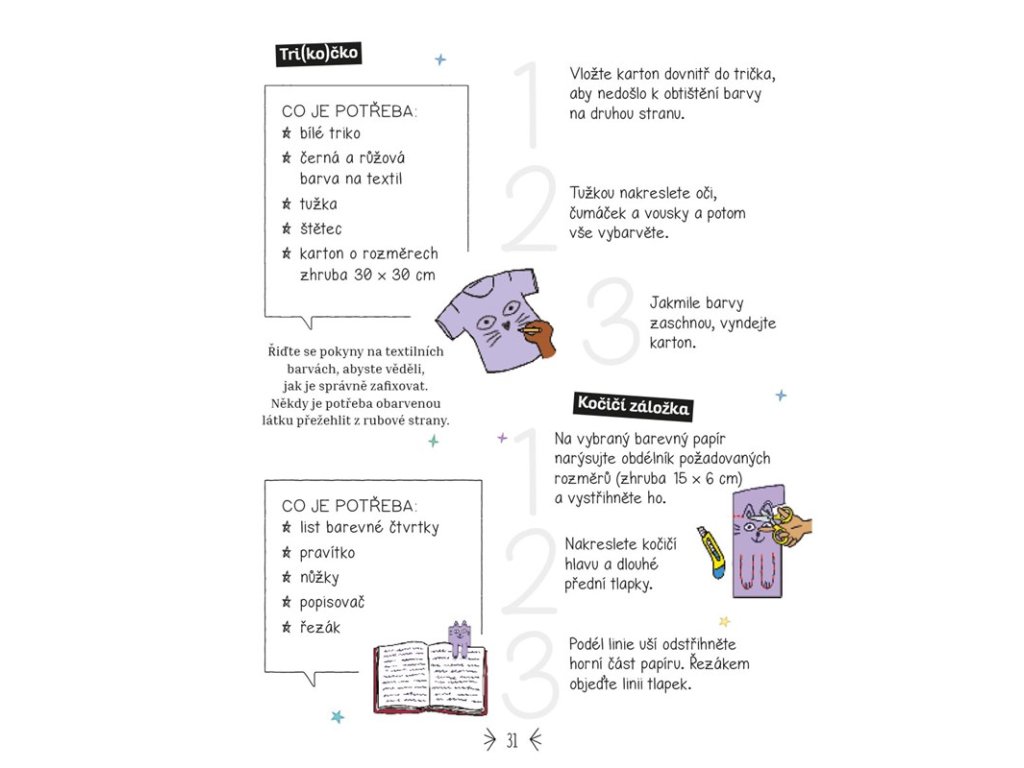 Tri(ko)čko

CO JE POTŘEBA:
bílé triko
černá a růžová barva na textil
tužka
štětec
karton o rozměrech zhruba 30 × 30 cm

Řiďte se pokyny na textilních barvách, abyste věděli, jak je správně zafixovat. Někdy je potřeba obarvenou látku přežehlit z rubové strany.

1 Vložte karton dovnitř do trička, aby nedošlo k obtištění barvy na druhou stranu.

2 Tužkou nakreslete oči, čumáček a vousky a potom vše vybarvěte.

3 Jakmile barvy zaschnou, vyndejte karton.

Kočičí záložka

CO JE POTŘEBA:
list barevné čtvrtky
pravítko
nůžky
popisovač
řezák

1 Na vybraný barevný papír narýsujte obdélník požadovaných rozměrů (zhruba 15 × 6 cm) a vystřihněte ho.

2 Nakreslete kočičí hlavu a dlouhé přední tlapky.

3 Podél linie uší odstřihněte horní část papíru. Řezákem objeďte linii tlapek.

31