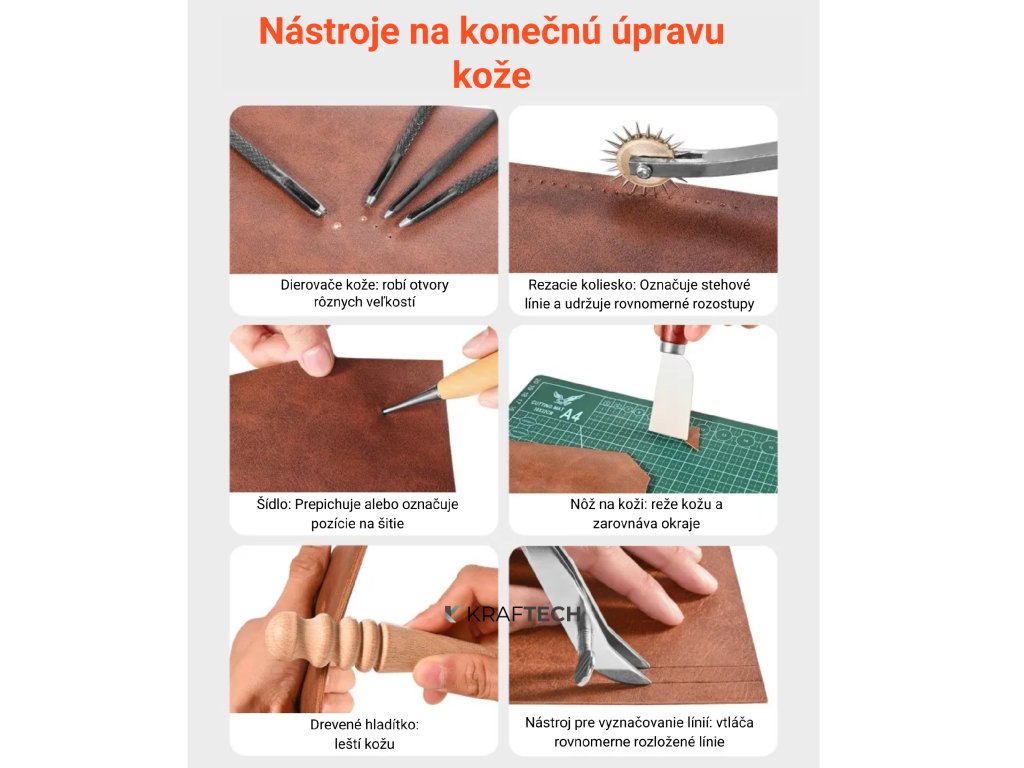 Nástroje na konečnú úpravu kože

Dierovače kože: robí otvory rôznych veľkostí

Rezacie koliesko: Označuje stehové línie a udržuje rovnomerné rozostupy

Šídlo: Prepichuje alebo označuje pozície na šitie

CUTTING MAT
A4

Nôž na koži: reže kožu a zarovnáva okraje

KRAFTECH

Drevené hladítko: leští kožu

Nástroj pre vyznačovanie línií: vtláča rovnomerne rozložené línie