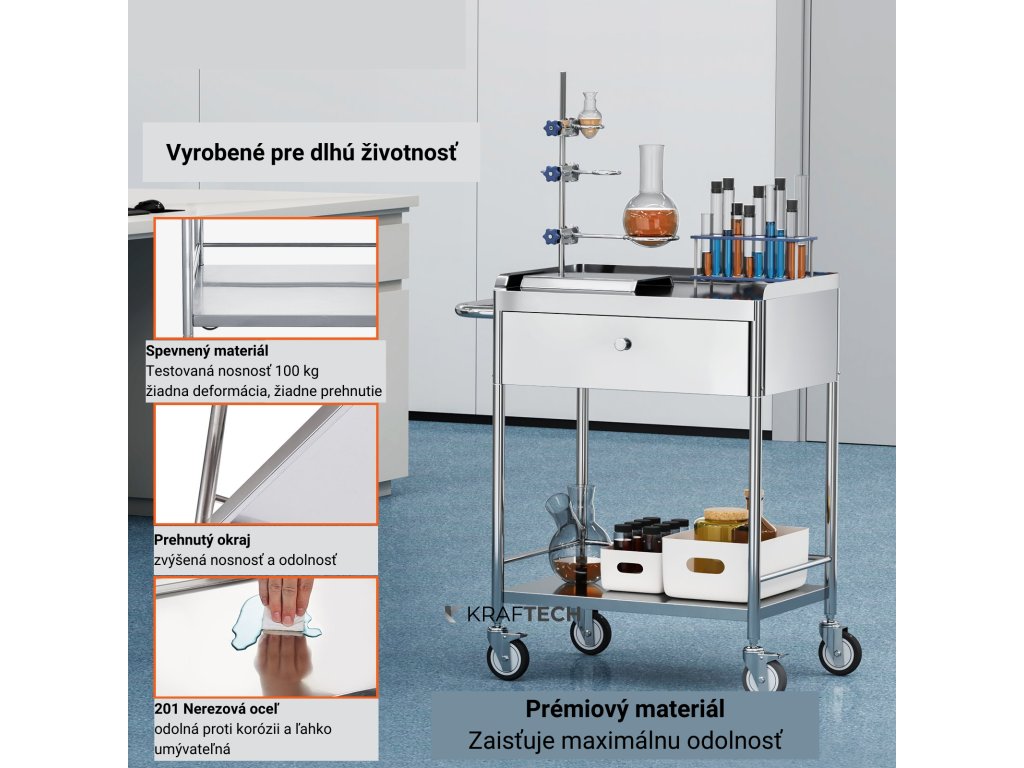 Vyrobené pre dlhú životnosť

Spevnený materiál
Testovaná nosnosť 100 kg
žiadna deformácia, žiadne prehnutie

Prehnutý okraj
zvýšená nosnosť a odolnosť

201 Nerezová oceľ
odolná proti korózii a ľahko umývateľná

KRAFTECH

Prémiový materiál
Zaisťuje maximálnu odolnosť