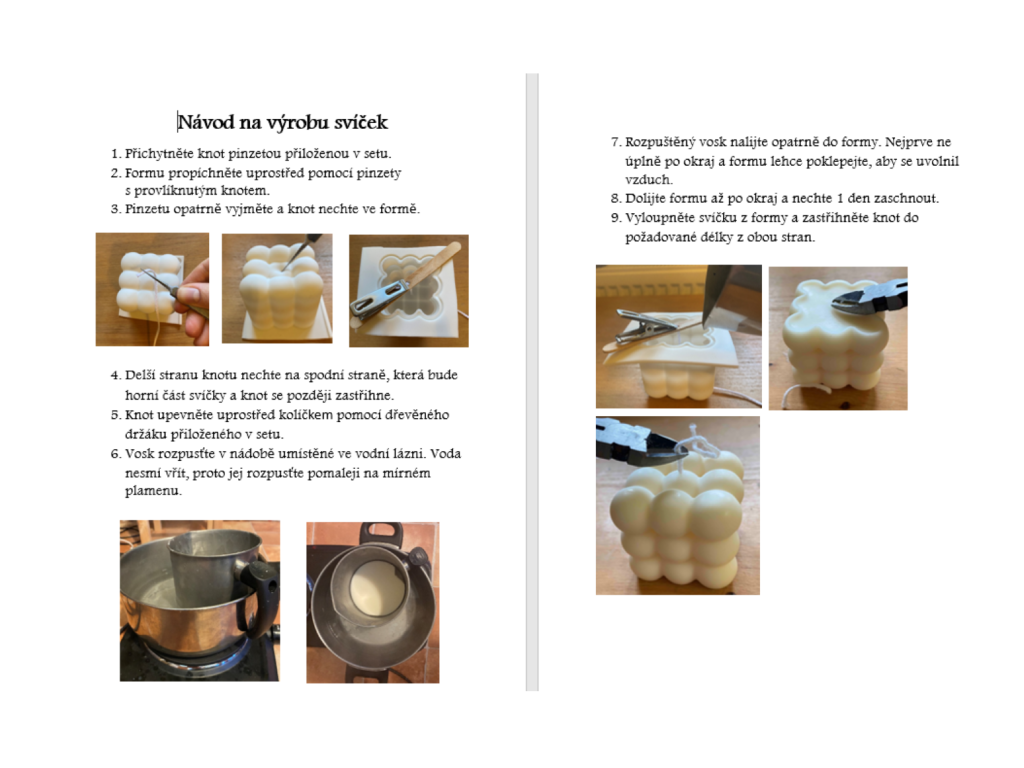 Návod na výrobu svíček

1. Přichytněte knot pinzetou přiloženou v setu.
2. Formu propíchněte uprostřed pomocí pinzety s provlíknutým knotem.
3. Pinzetu opatrně vyjměte a knot nechte ve formě.

4. Delší stranu knotu nechte na spodní straně, která bude horní část svíčky a knot se později zastřihne.
5. Knot upevněte uprostřed kolíčkem pomocí dřevěného držáku přiloženého v setu.
6. Vosk rozpusťte v nádobě umístěné ve vodní lázni. Voda nesmí vřít, proto jej rozpusťte pomaleji na mírném plamenu.

7. Rozpuštěný vosk nalijte opatrně do formy. Nejprve ne úplně po okraj a formu lehce poklepejte, aby se uvolnil vzduch.
8. Dolijte formu až po okraj a nechte 1 den zaschnout.
9. Vyloupněte svíčku z formy a zastřihněte knot do požadované délky z obou stran.