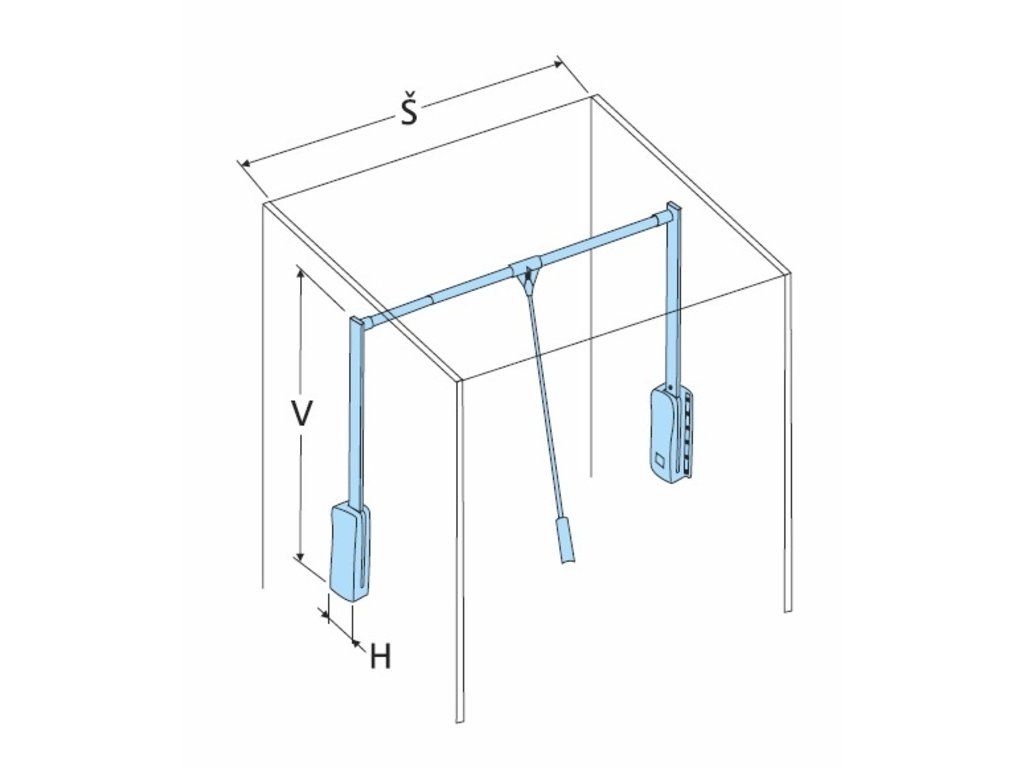 Š
V
H