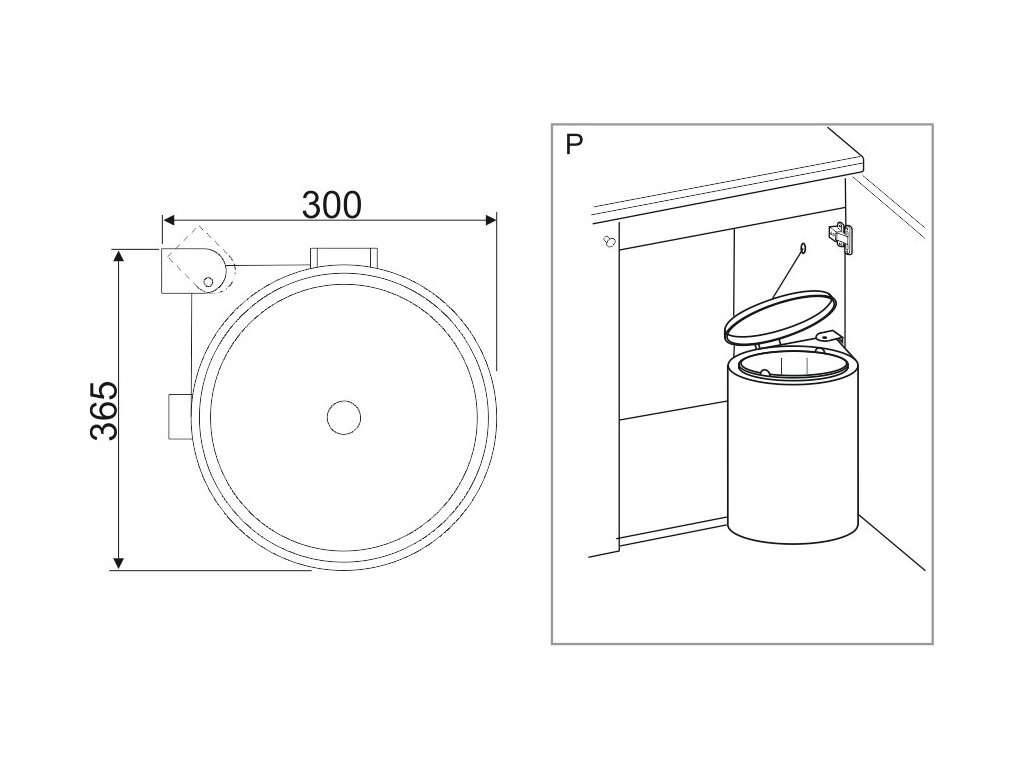 300
365
P